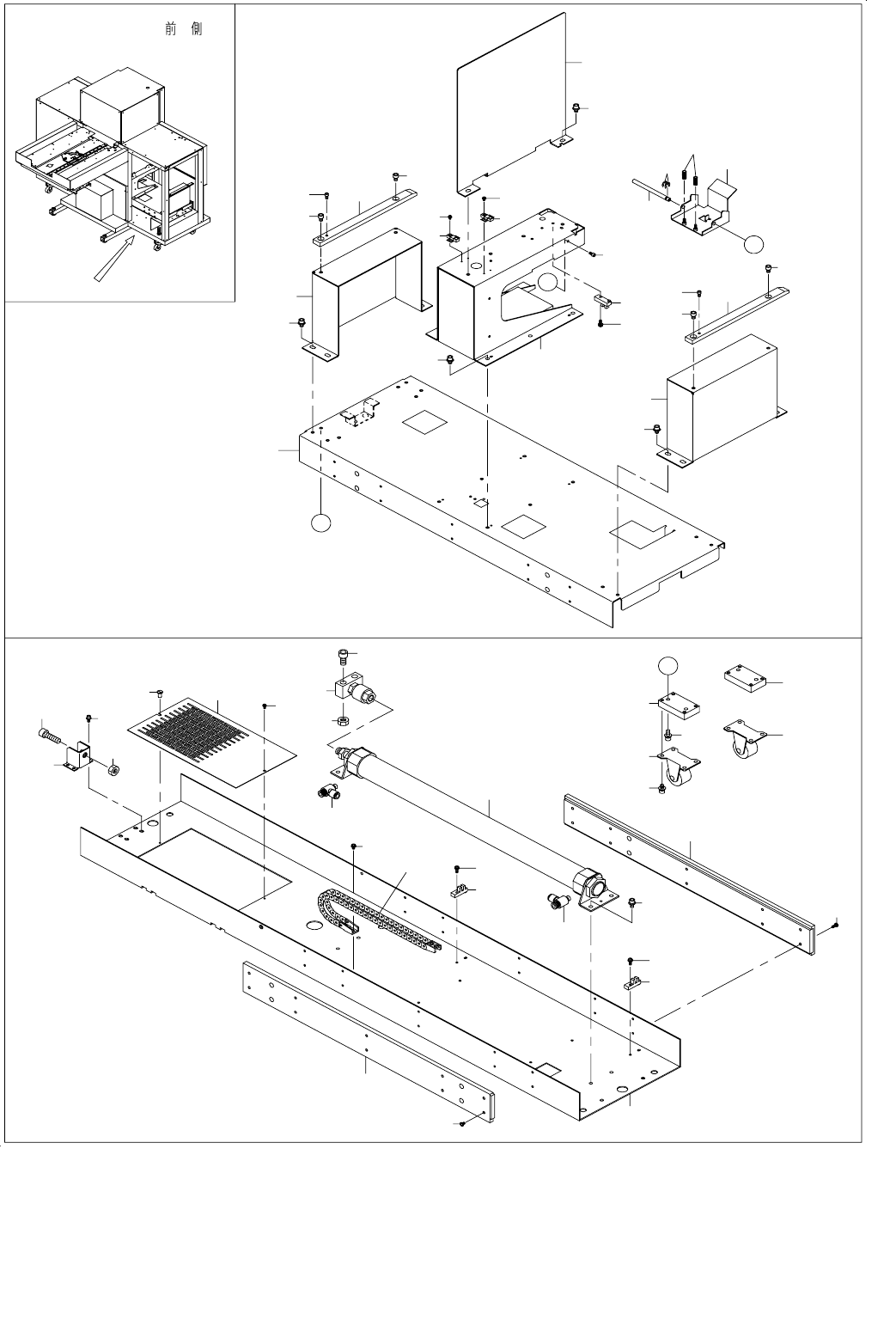 前 側