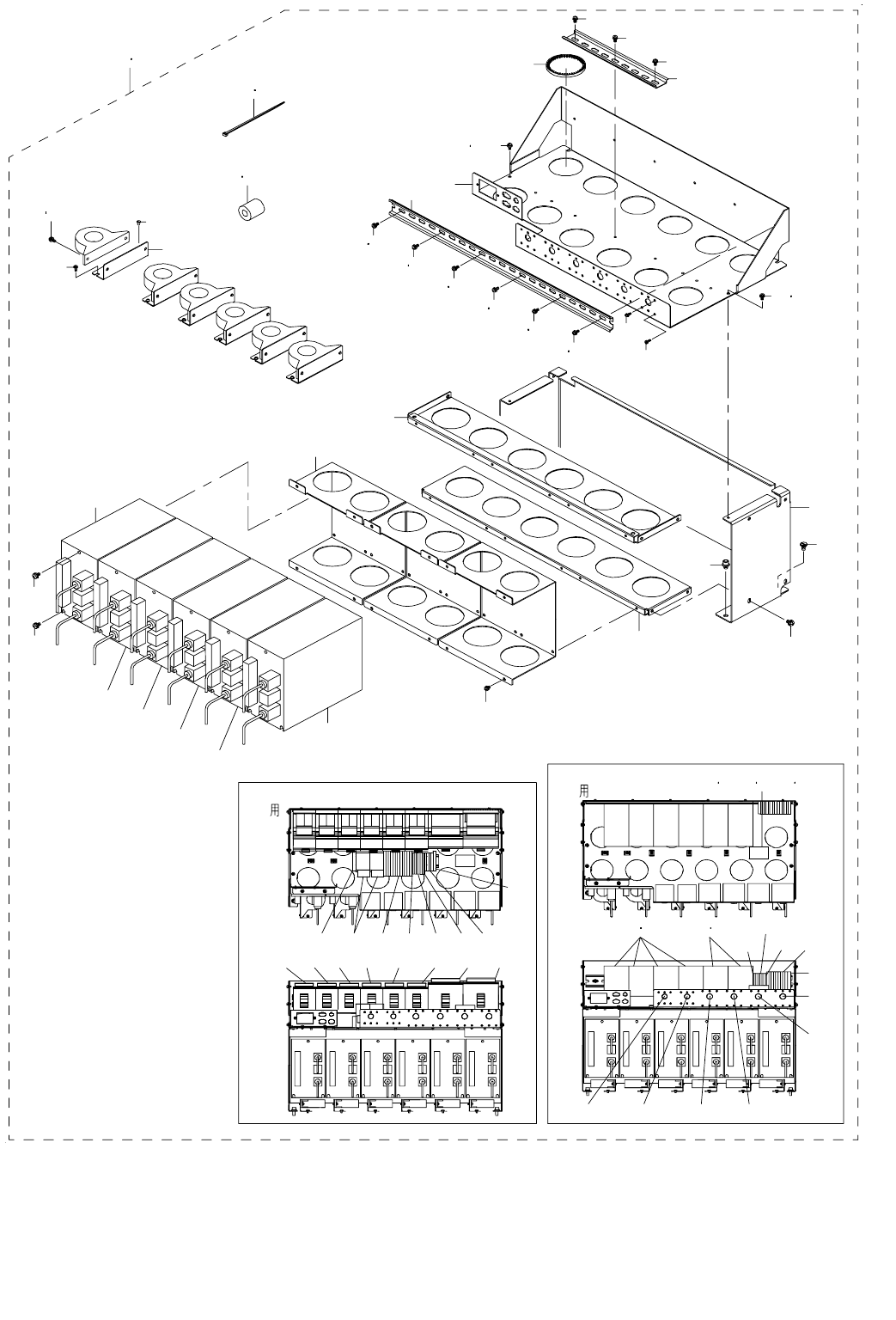 用

用