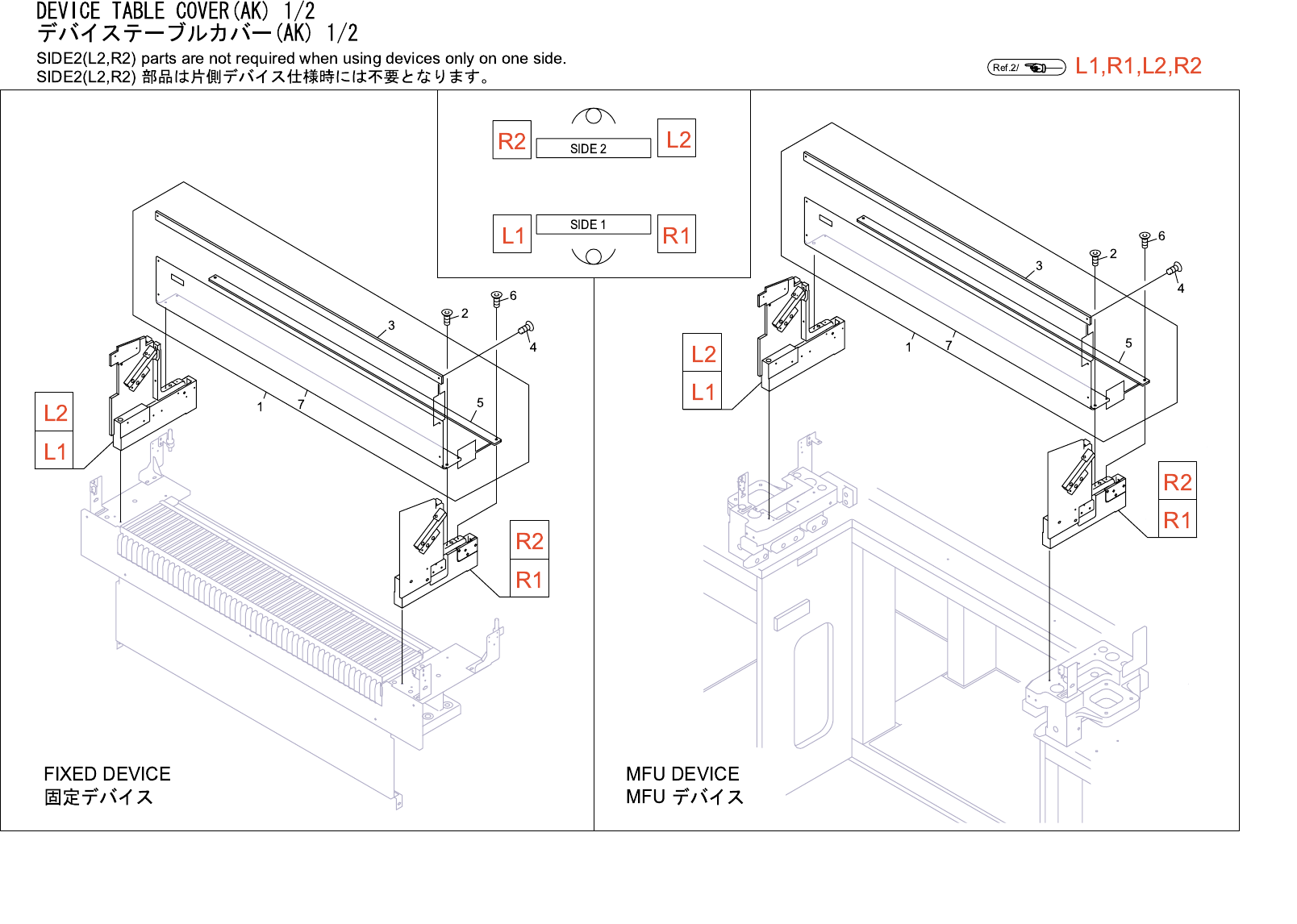 DEVICE TABLE COVER(AK) 1/2
デバイステーブルカバー(AK) 1/2
SIDE2(L2,R2) parts are not required when using devices only on one side.
SIDE2(L2,R2) 部品は片側デバイス仕様時には不要となります。

Ref.2/ L1,R1,L2,R2

R2 SIDE 2 L2
L1 SIDE 1 R1

3
2
6
4
1
7
5
L2
L1
R2
R1

FIXED DEVICE
固定デバイス

3
2
6
4
1
7
5
L2
L1
R2
R1

MFU DEVICE
MFU デバイス