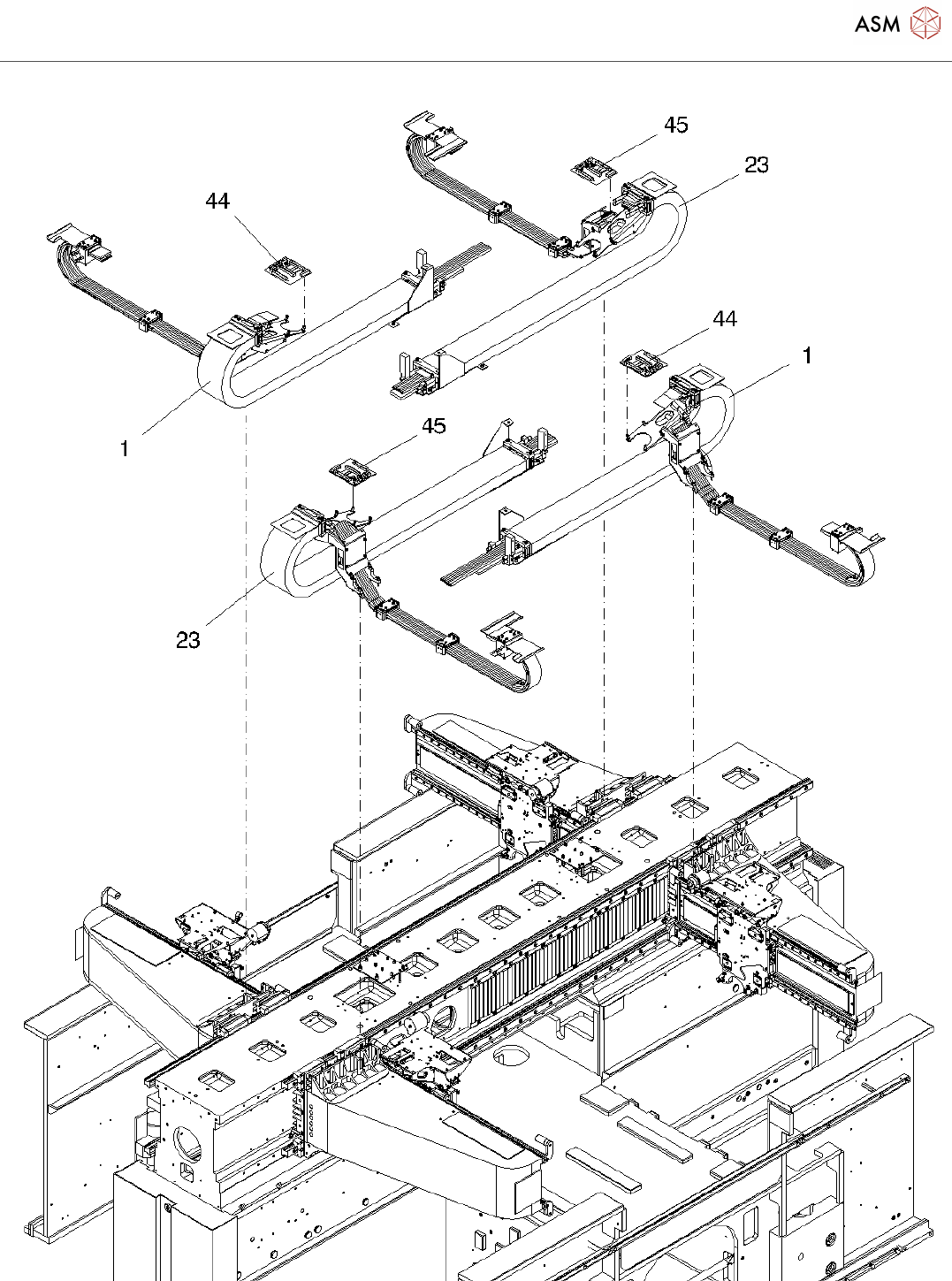 ASM

45
23
44
44
1
1
45
23