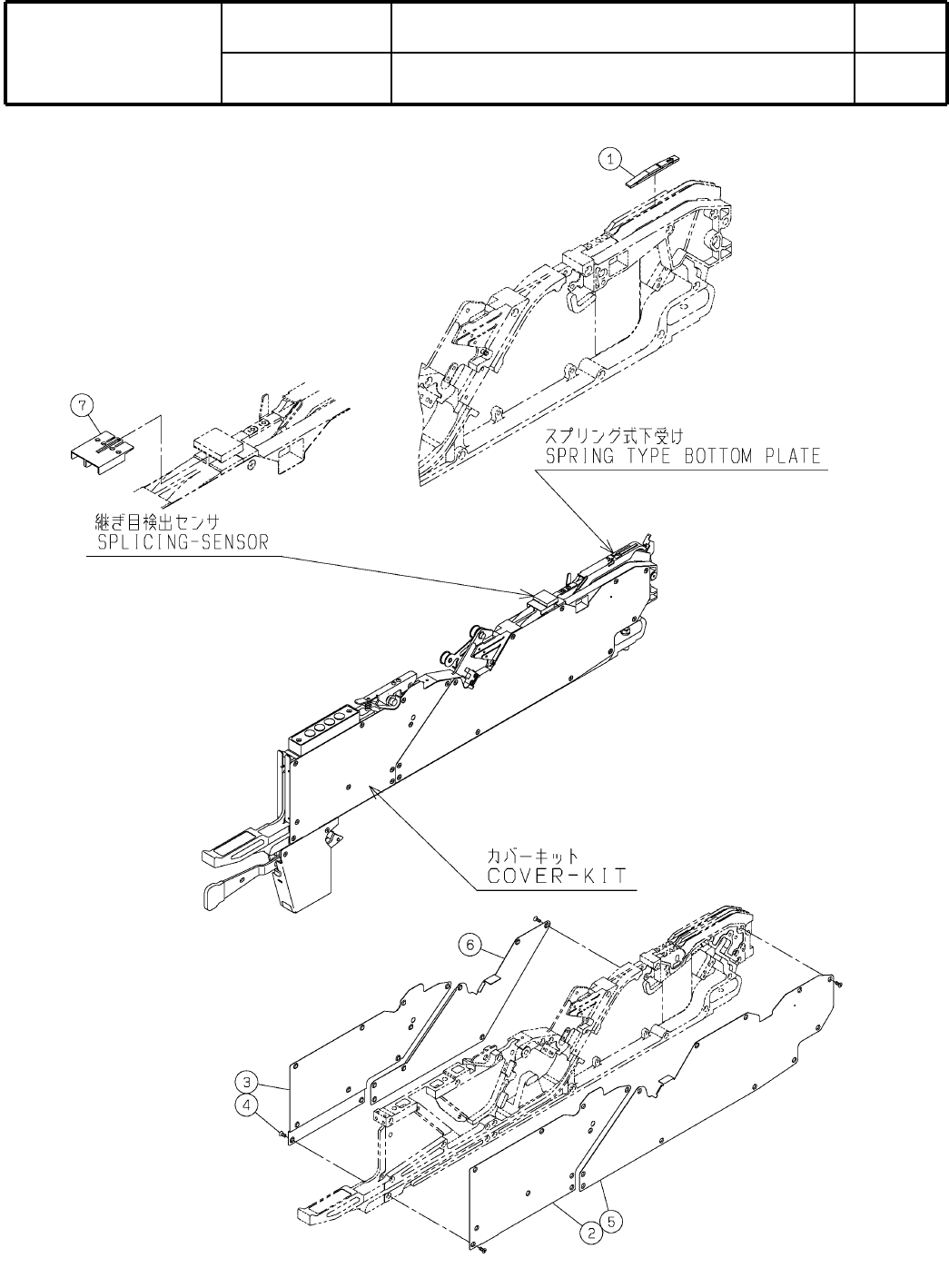 1

7

スプリング式下受け
SPRING TYPE BOTTOM PLATE

継ぎ目検出センサ
SPLICING-SENSOR

カバーキット
COVER-KIT

6

3

4

2

5