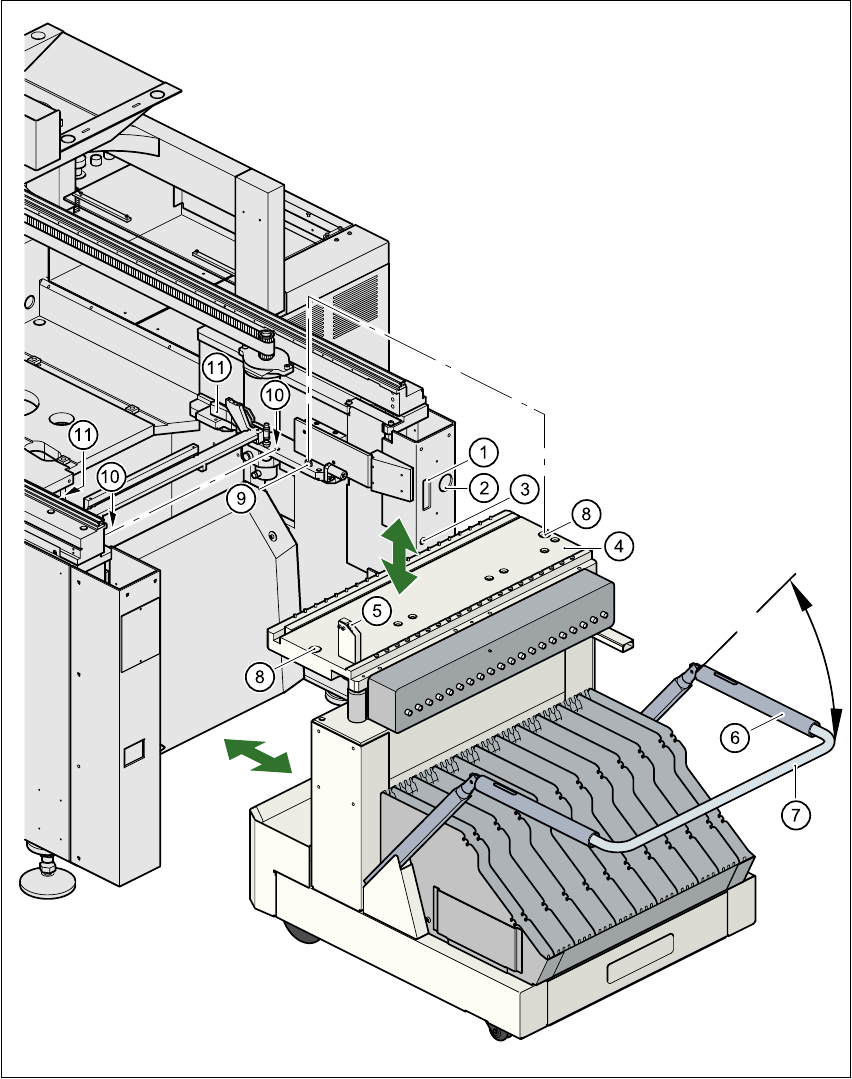 11
10
11
10
9
1
2
3
8
4
5
8
6
7