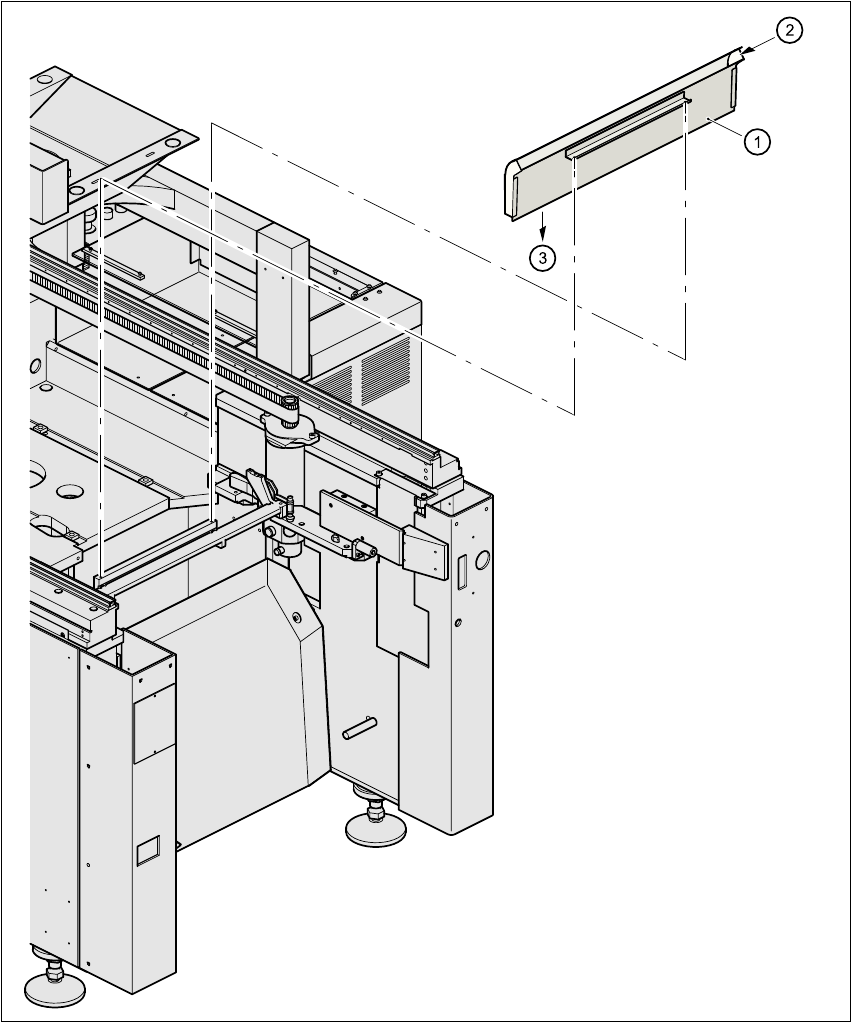 2
1
3