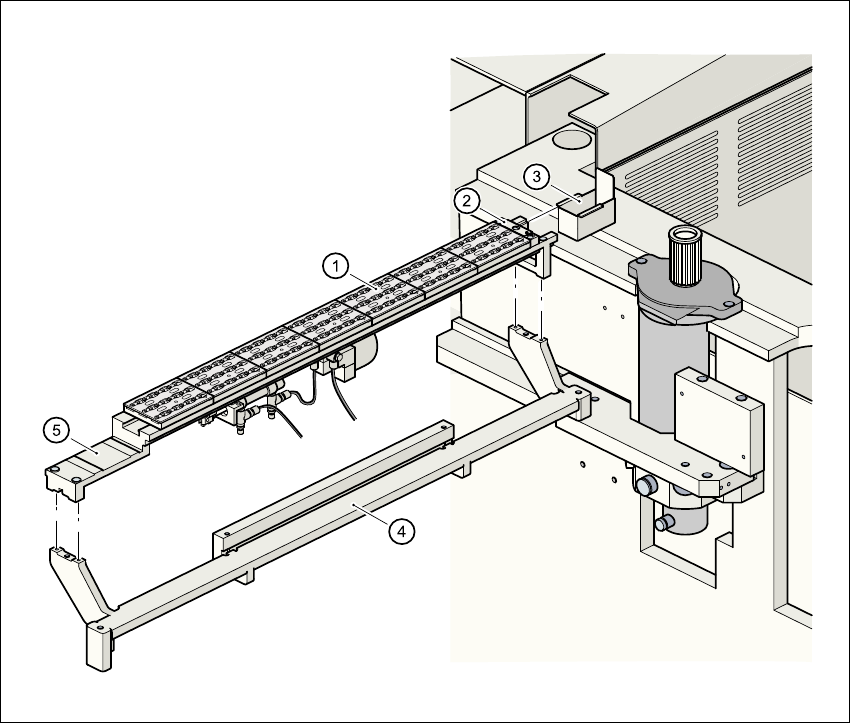 3
2
1
5
4