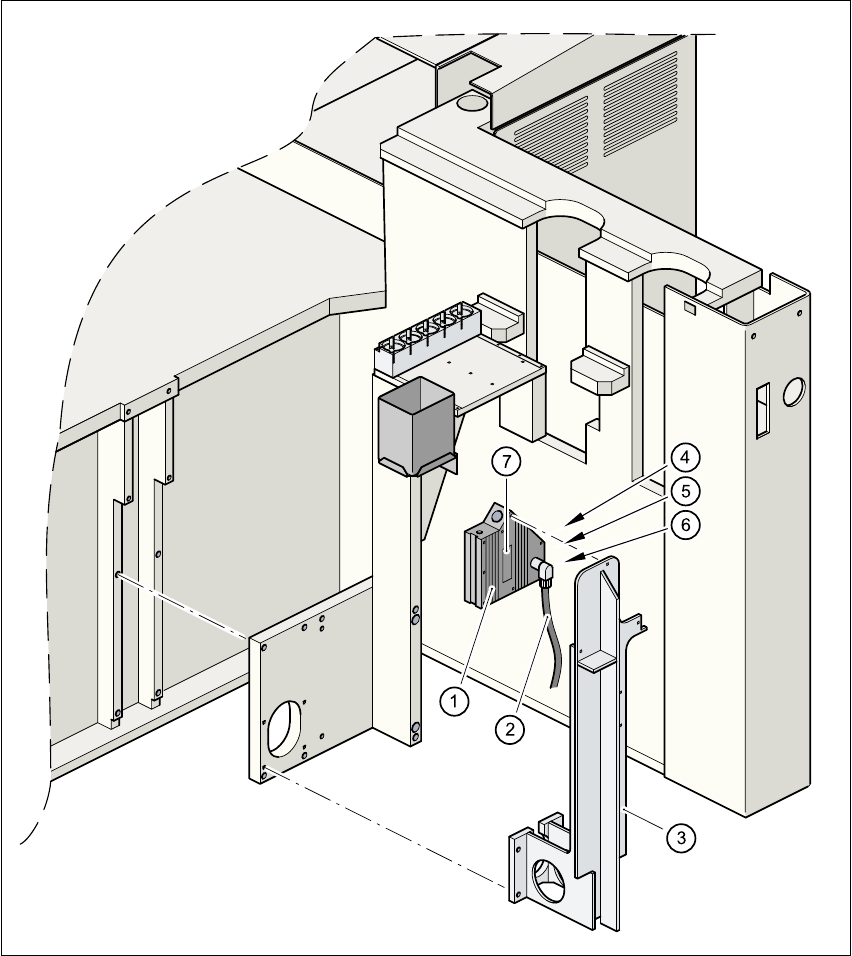 7
4
5
6
1
2
3