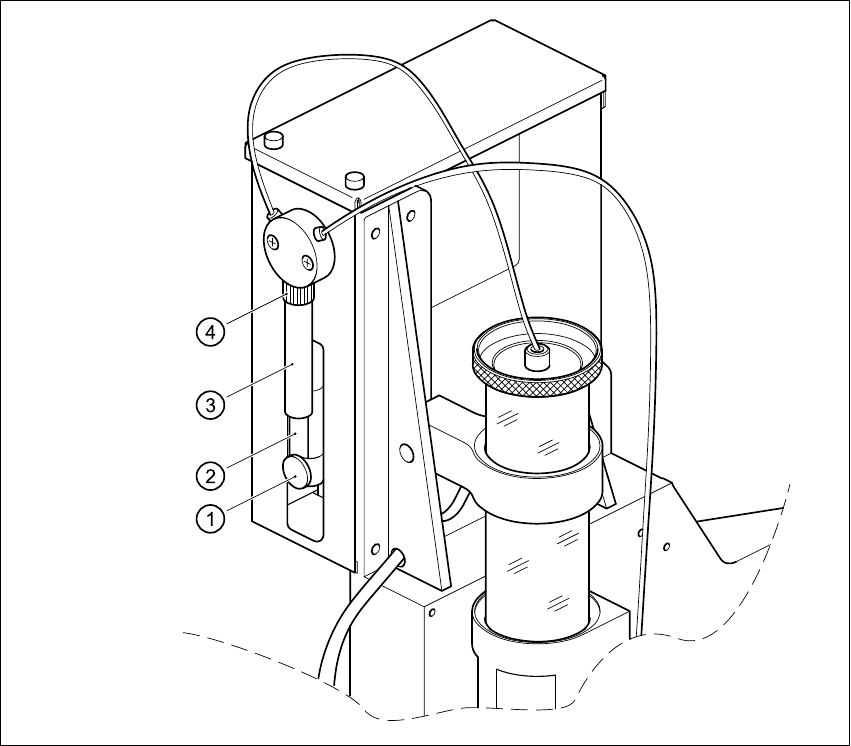 4
3
2
1