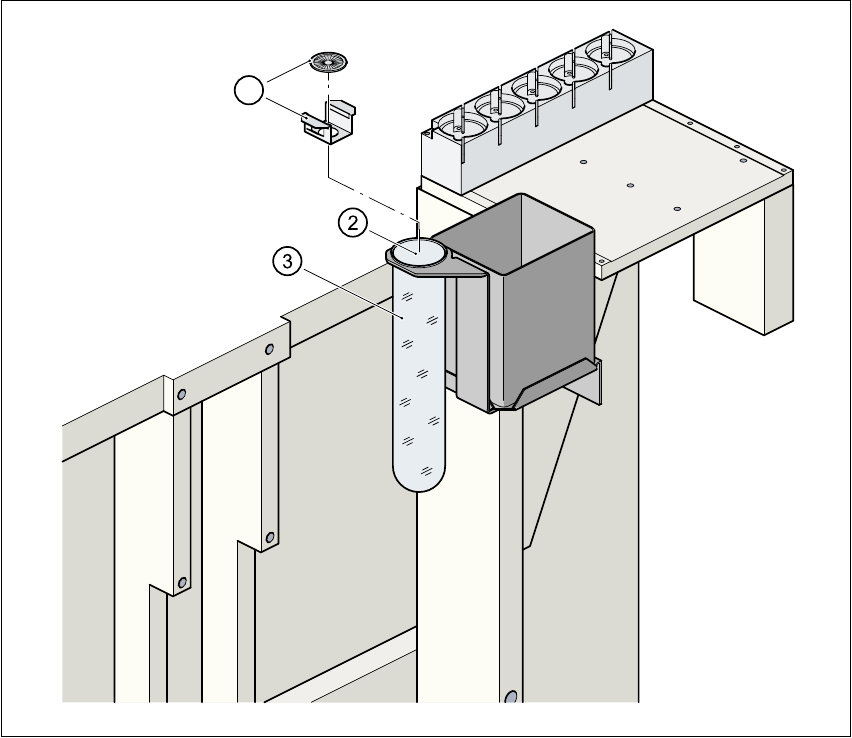 2
3