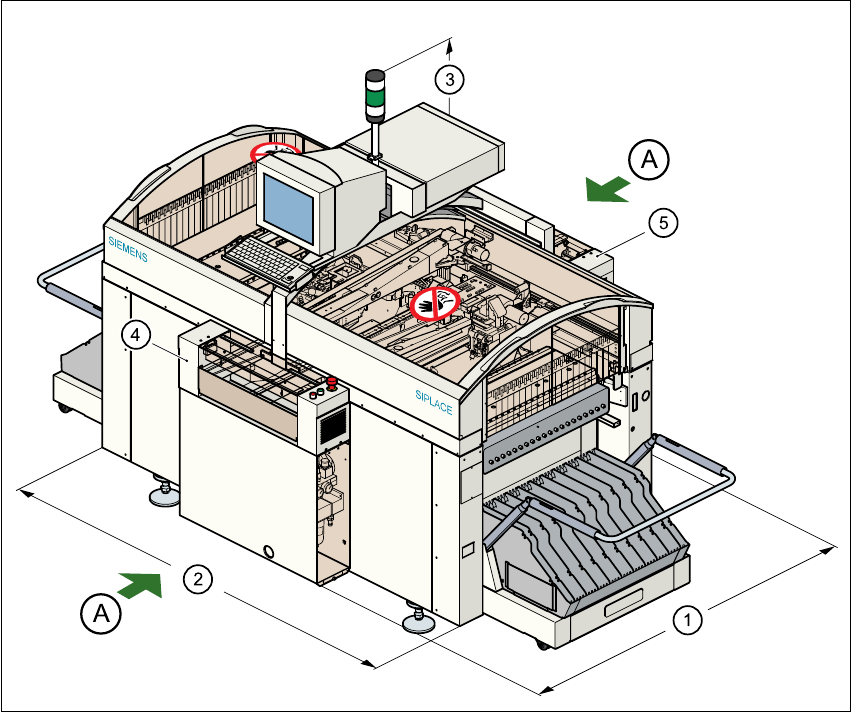 3
A
5
SIEMENS
4
SIPLACE
2
A
1