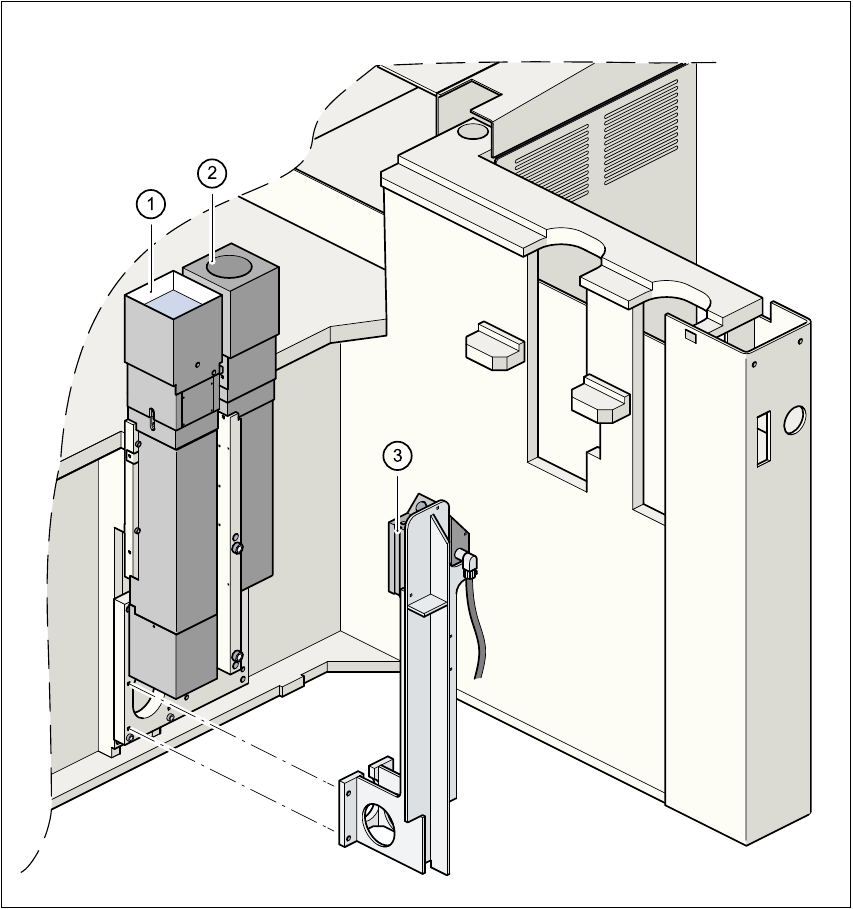 1
2
3