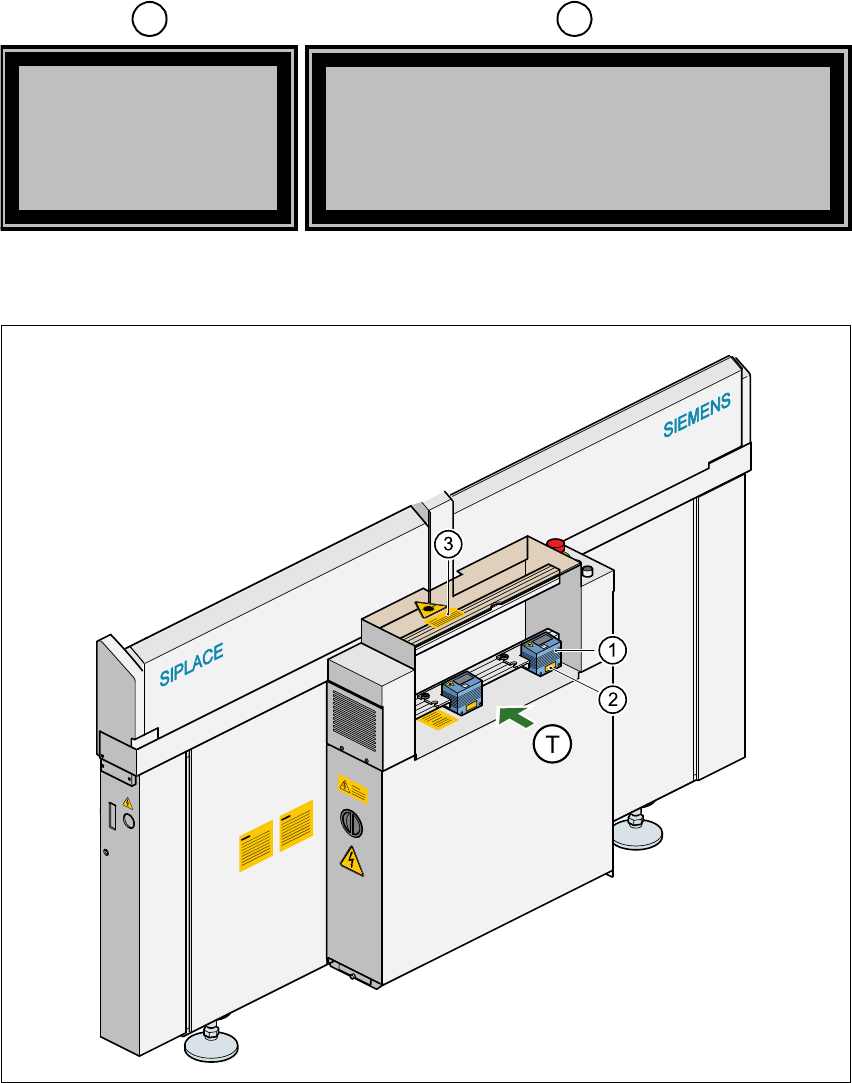 SIEMENS

SIPLACE

3

1

2

T