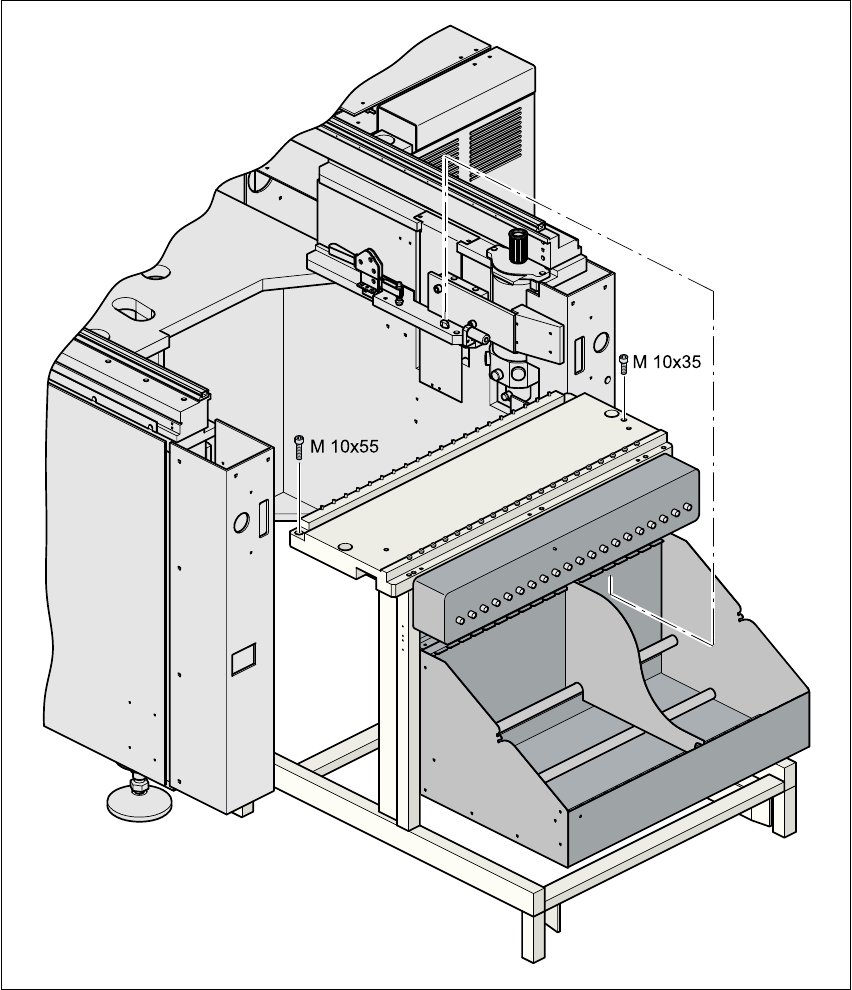 M 10x35

M 10x55