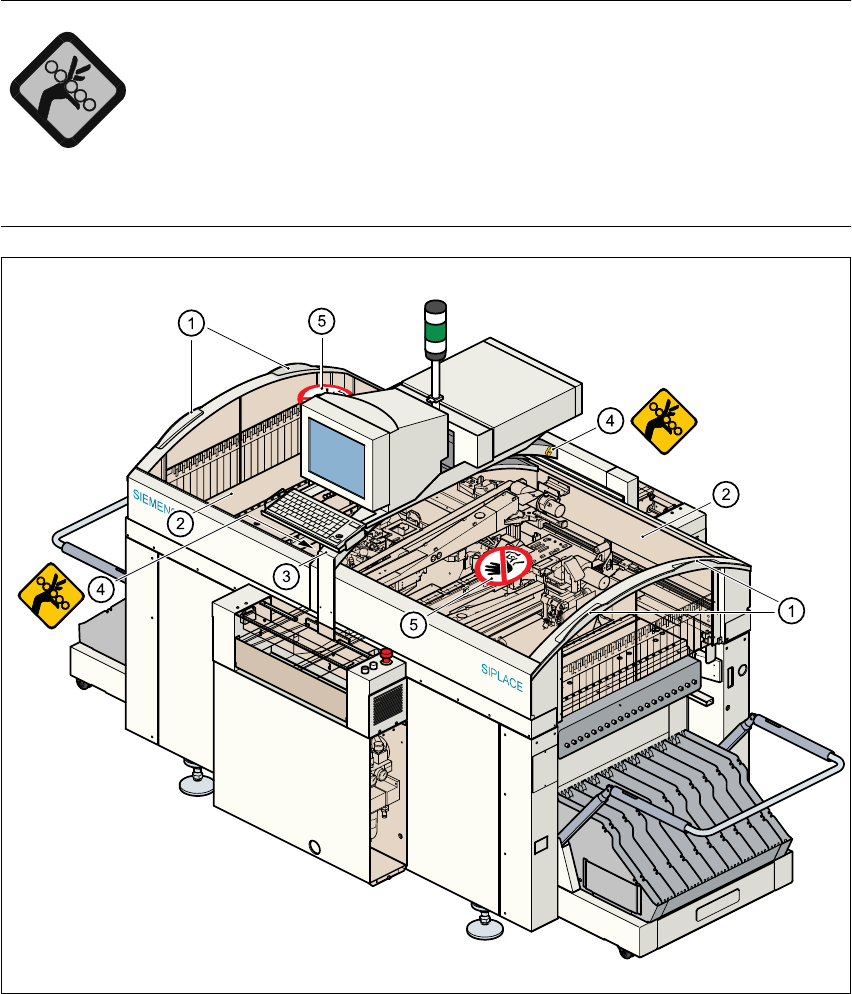 1

5

4

2

SIEMENS

2

4

3

5

1

SIPLACE