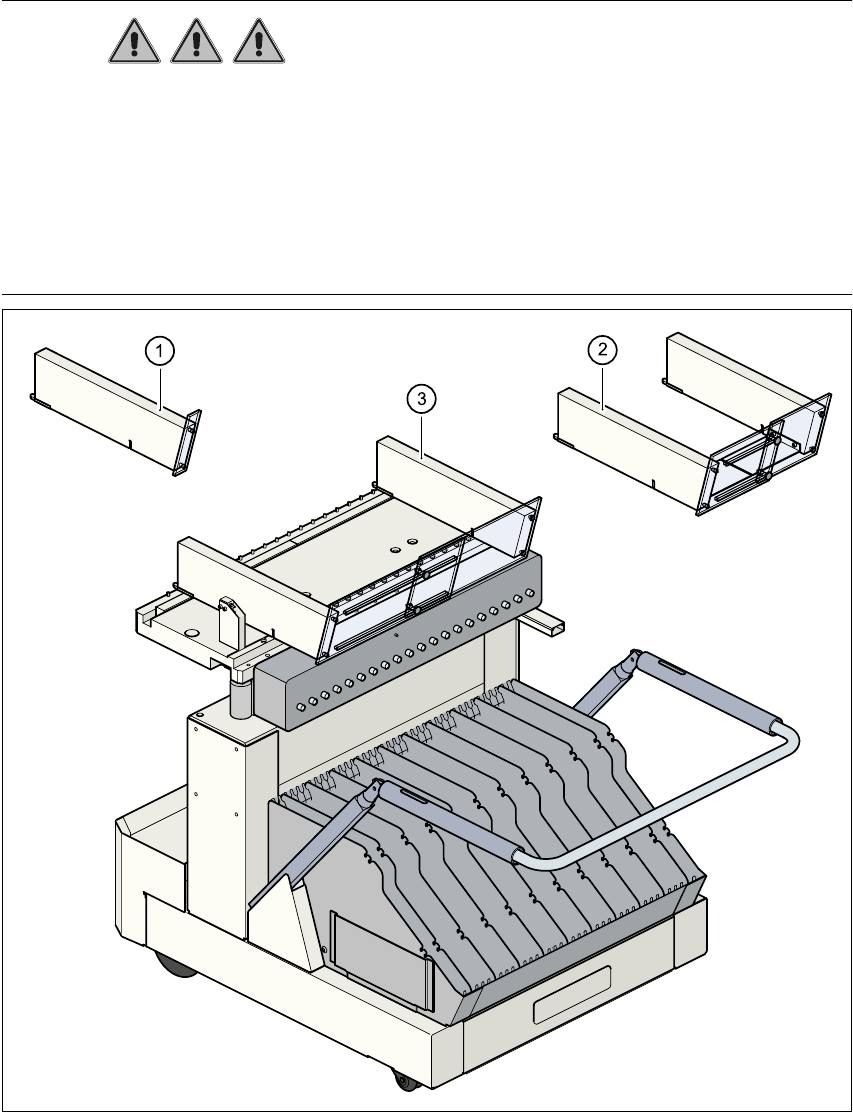 1

2

3