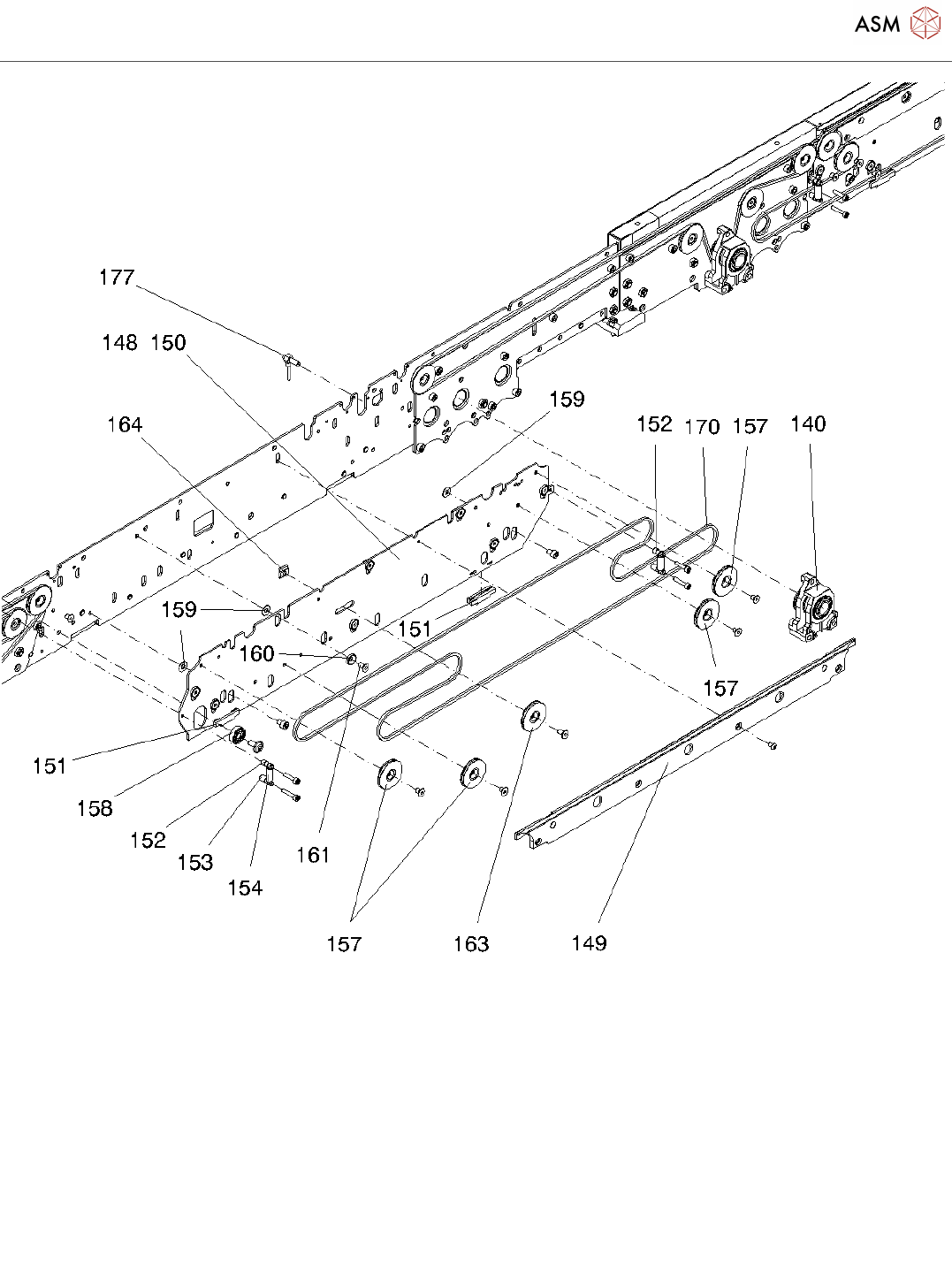 ASM

177

148 150

164

159

152 170 157 140

159

151

160

157

151

158

152

153

154

161

157

163

149