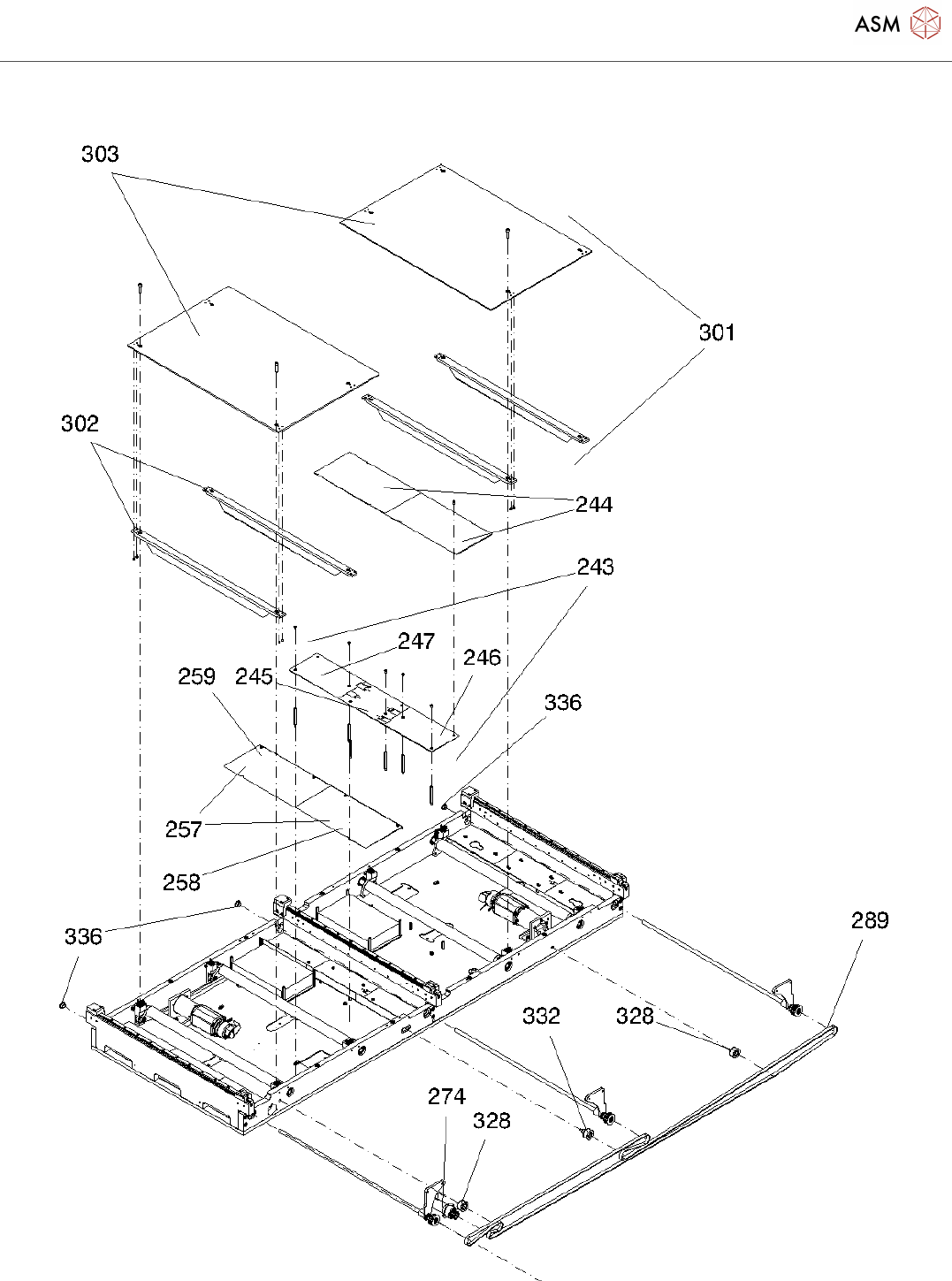 ASM

303

301

302

244

243

247

246

259

245

336

257

258

336

289

332

328

274

328