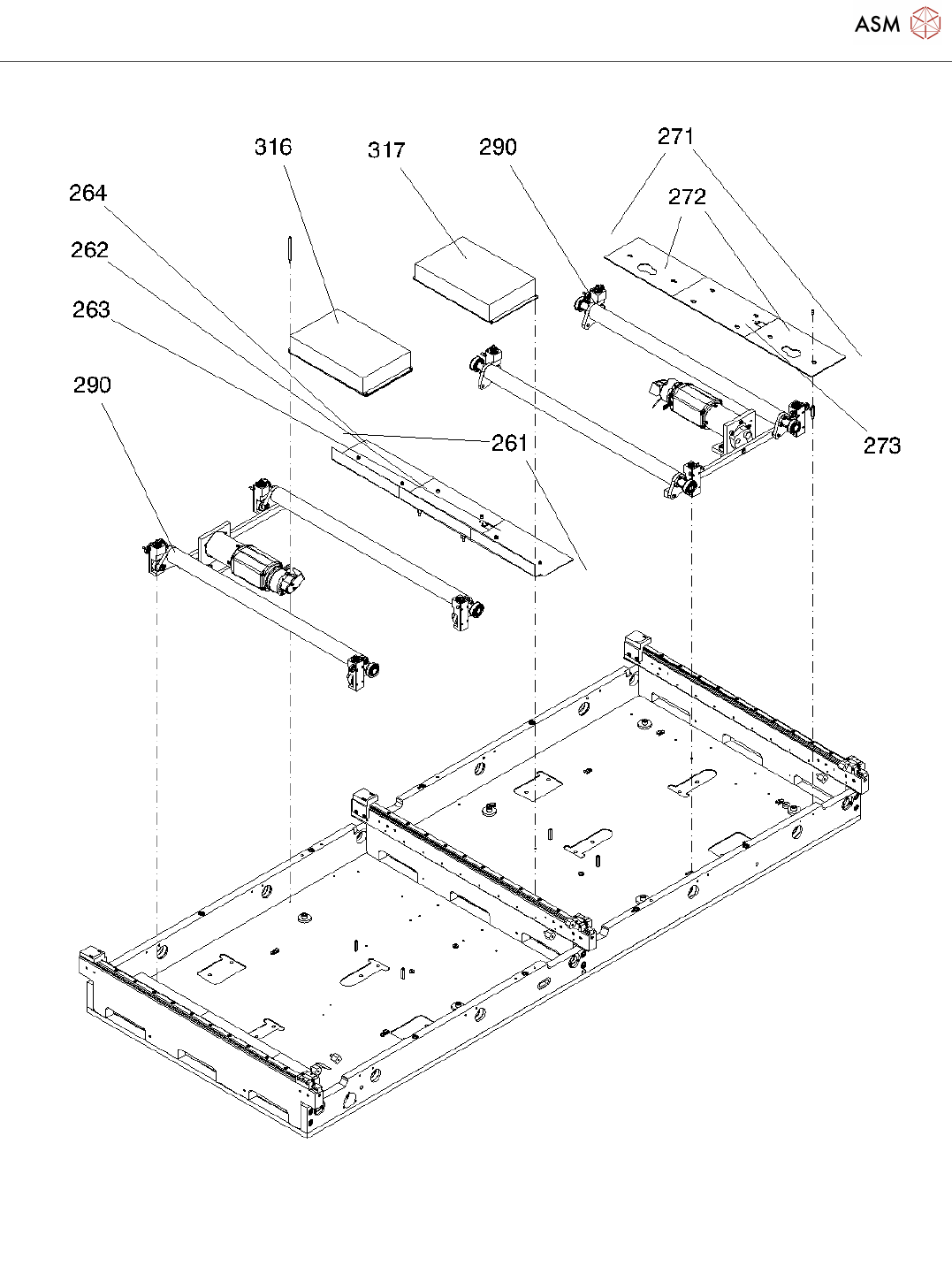 ASM

316
317
290
271
264
272
262
263
290
261
273