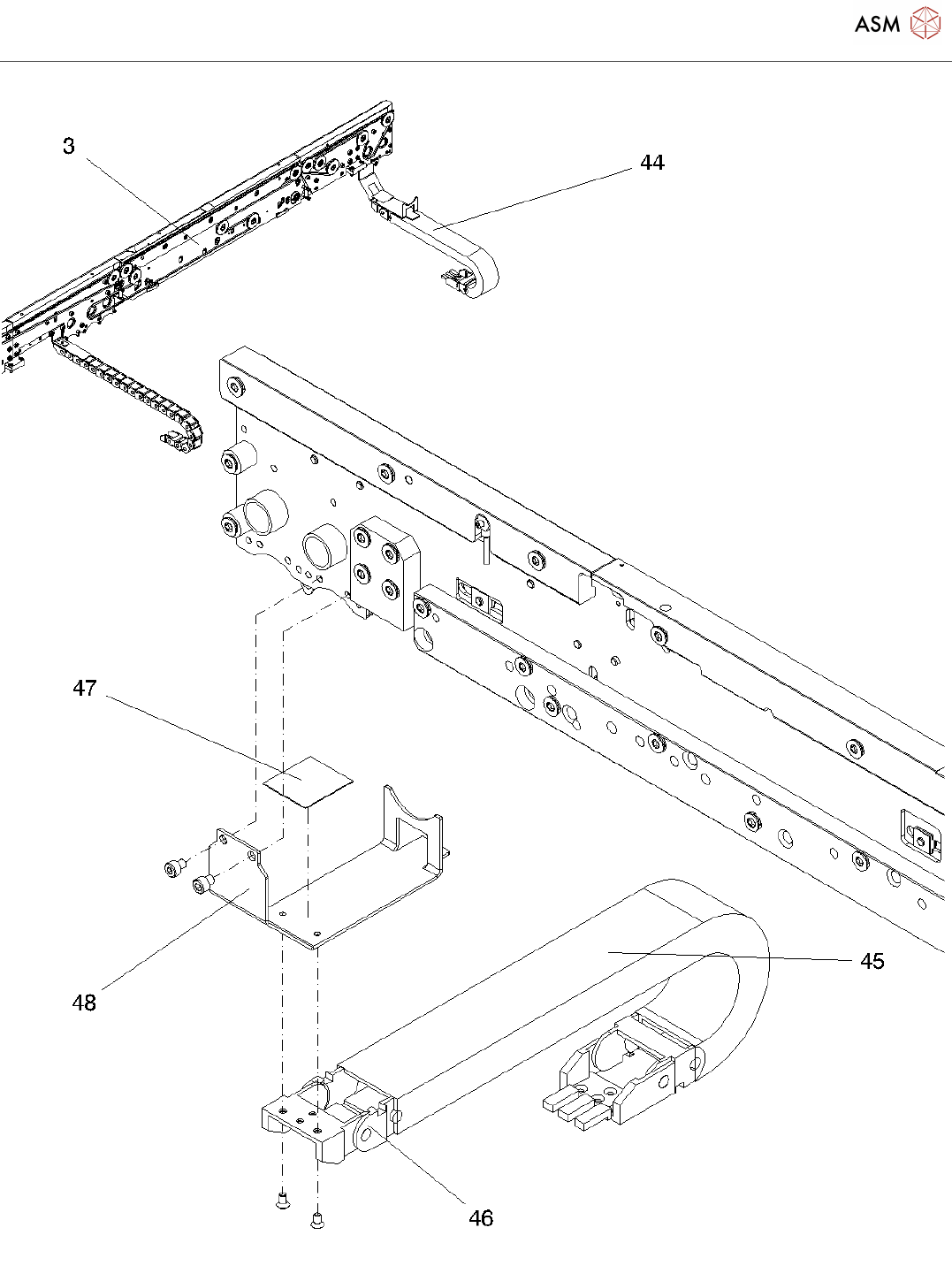 ASM

3

44

47

48

45

46