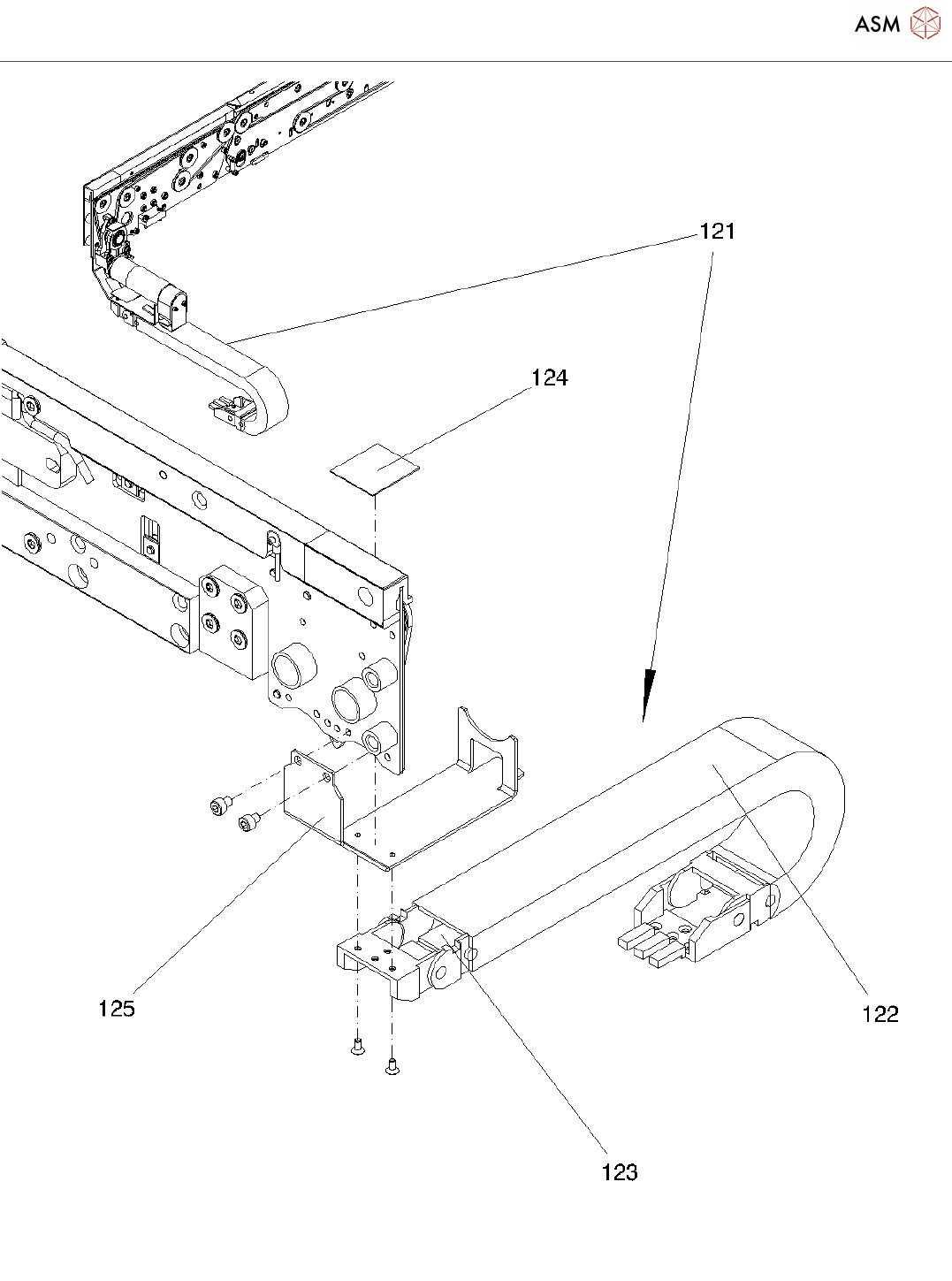 ASM

121

124

125

122

123