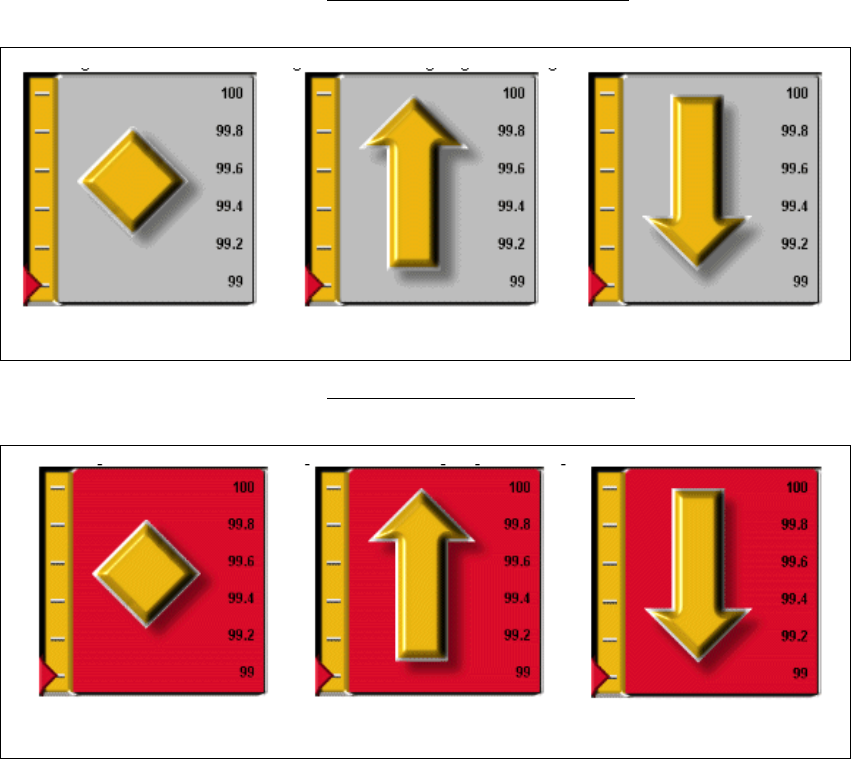 100
99.8
99.6
99.4
99.2
99

100
99.8
99.6
99.4
99.2
99

100
99.8
99.6
99.4
99.2
99

100
99.8
99.6
99.4
99.2
99

100
99.8
99.6
99.4
99.2
99

100
99.8
99.6
99.4
99.2
99