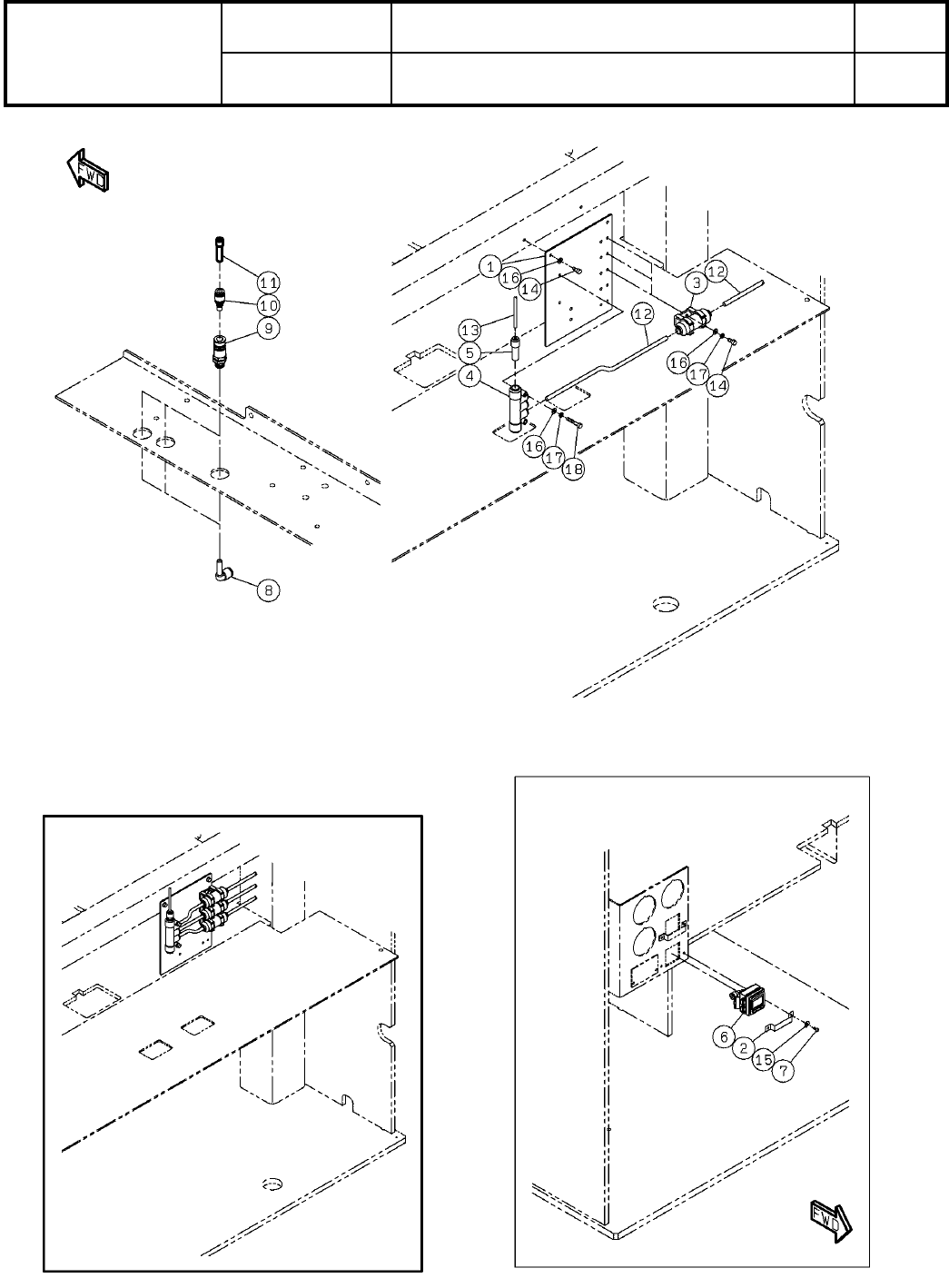 FWD

11
10
9
8

1
16
14
13
5
4
12
3
12
16
17
14
16
17
18

6
2
15
7

FWD