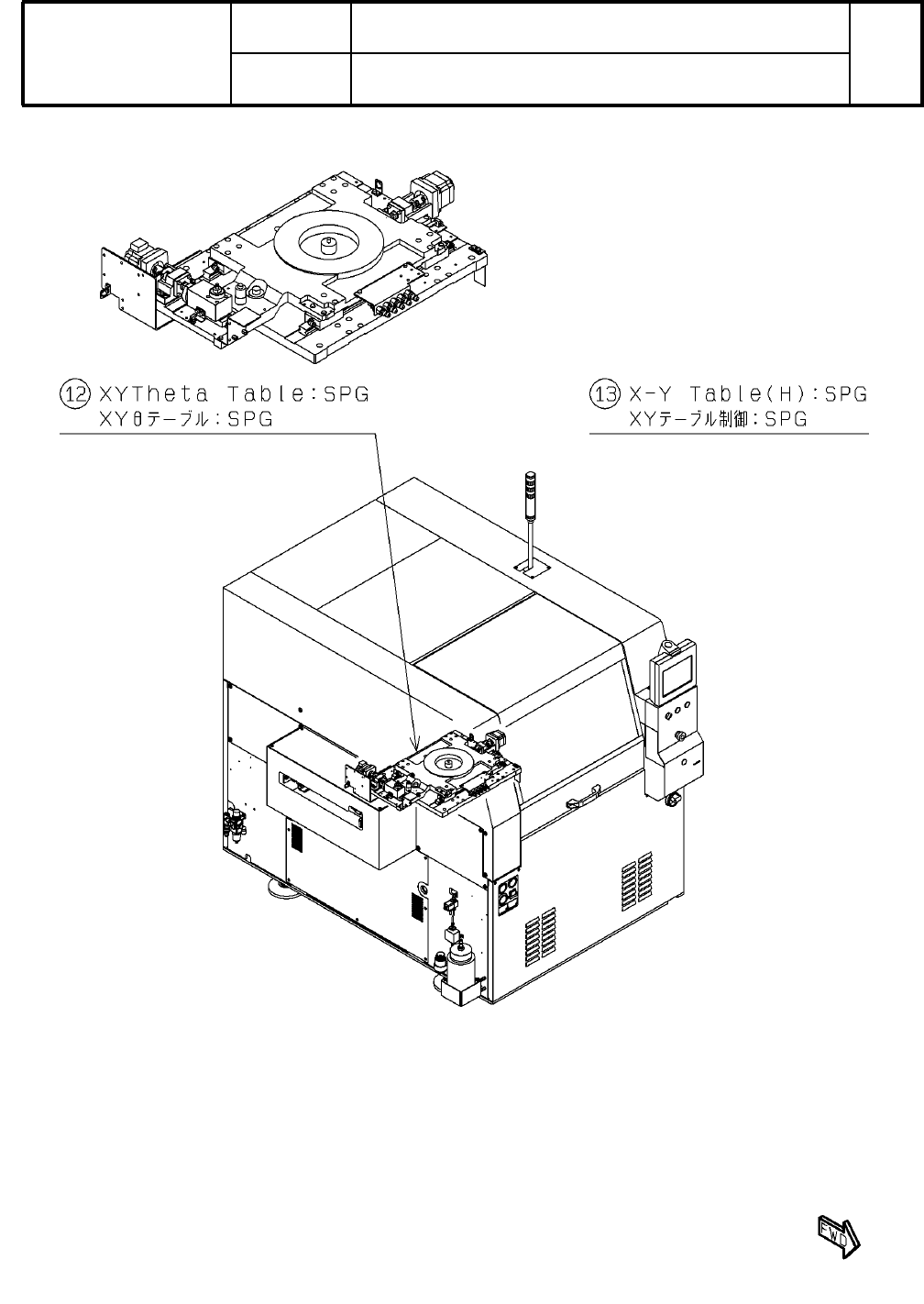 ⑫ XYTheta Table:SPG
XYθテーブル:SPG

⑬ X-Y Table(H):SPG
XYテーブル制御:SPG

FWD