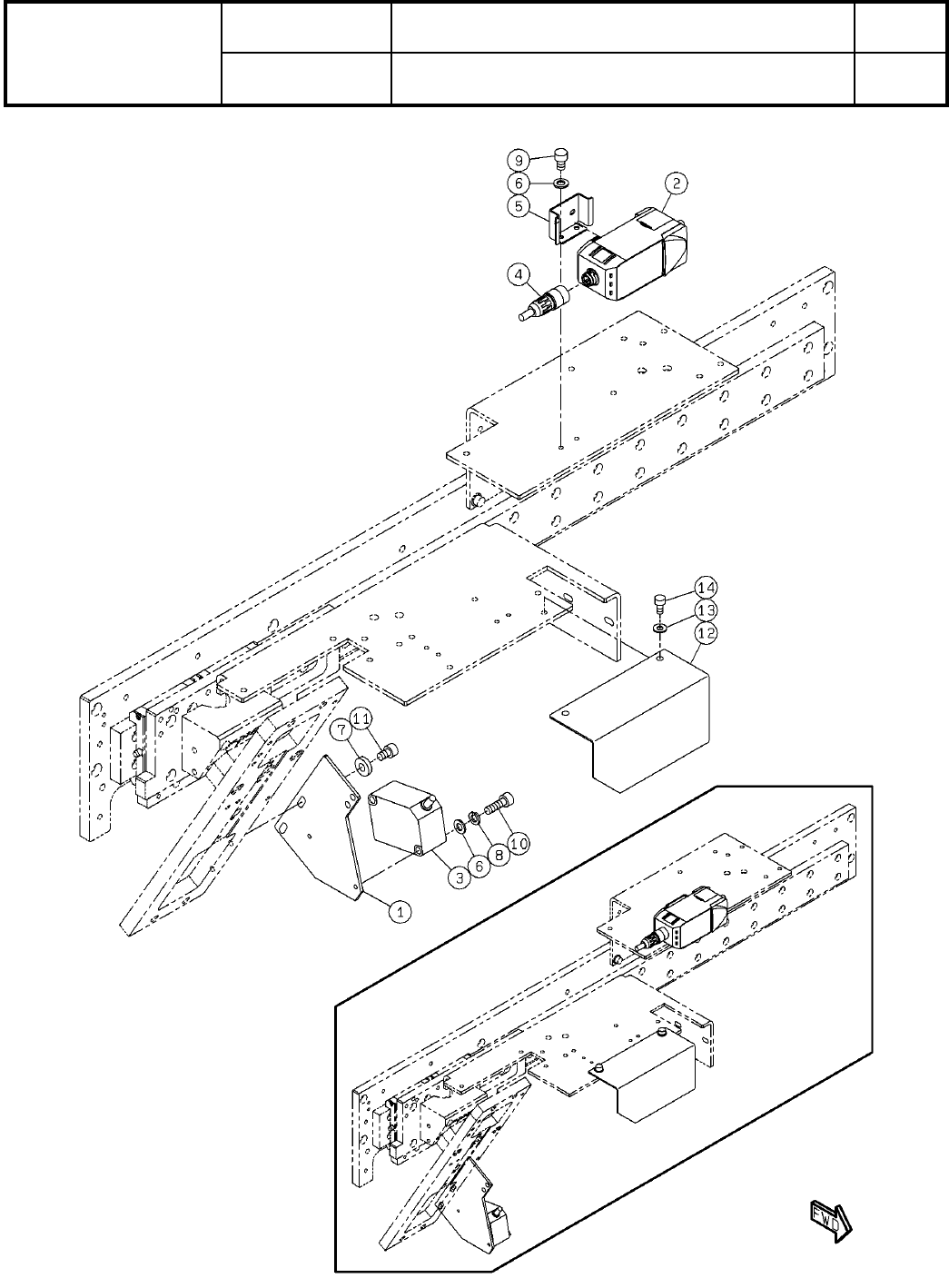 9
6
5
2
4
14
13
12
7
11
3
6
8
10
1
FWD