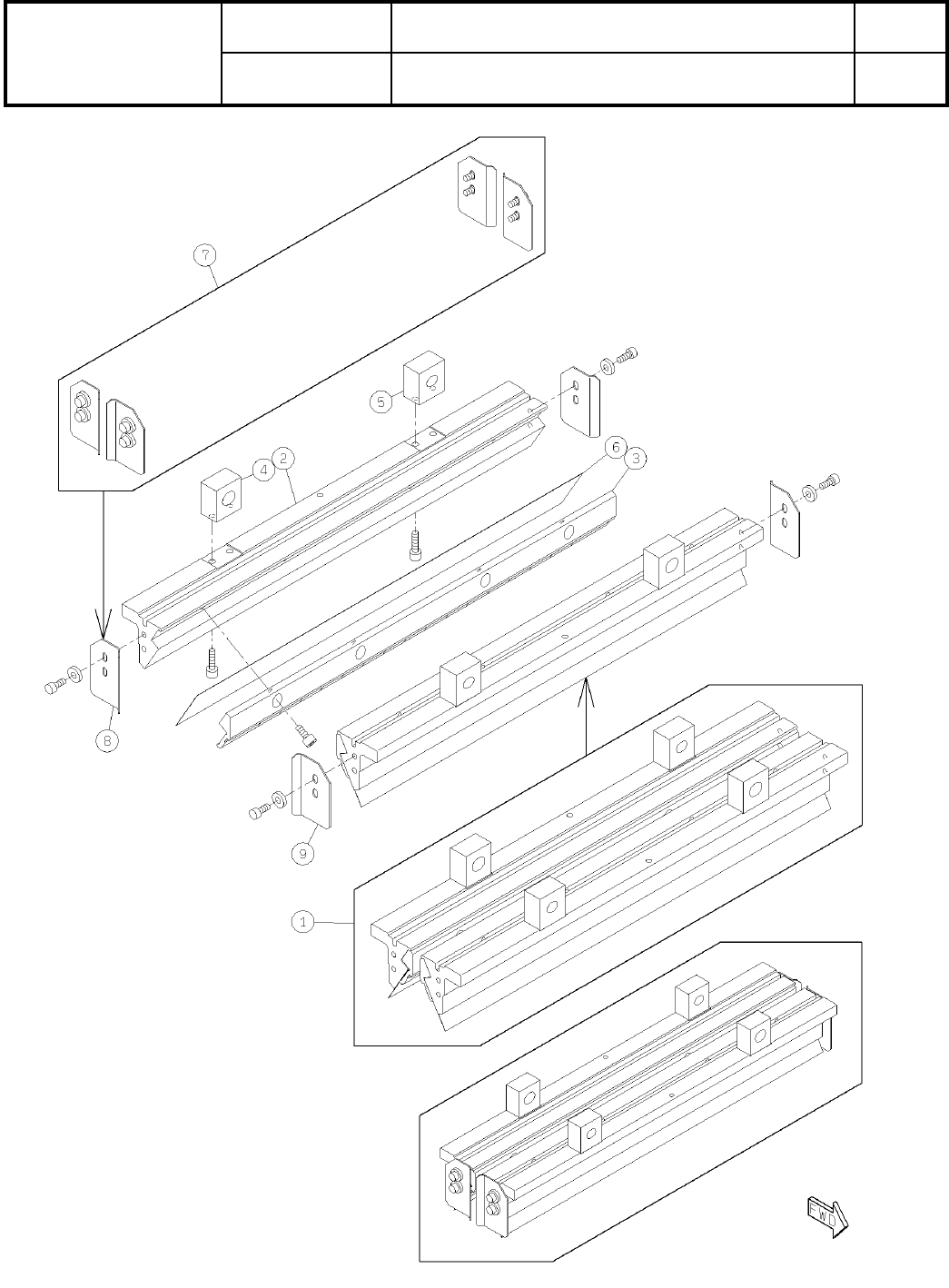 7

5

4 2

6 3

8

9

1

FWD