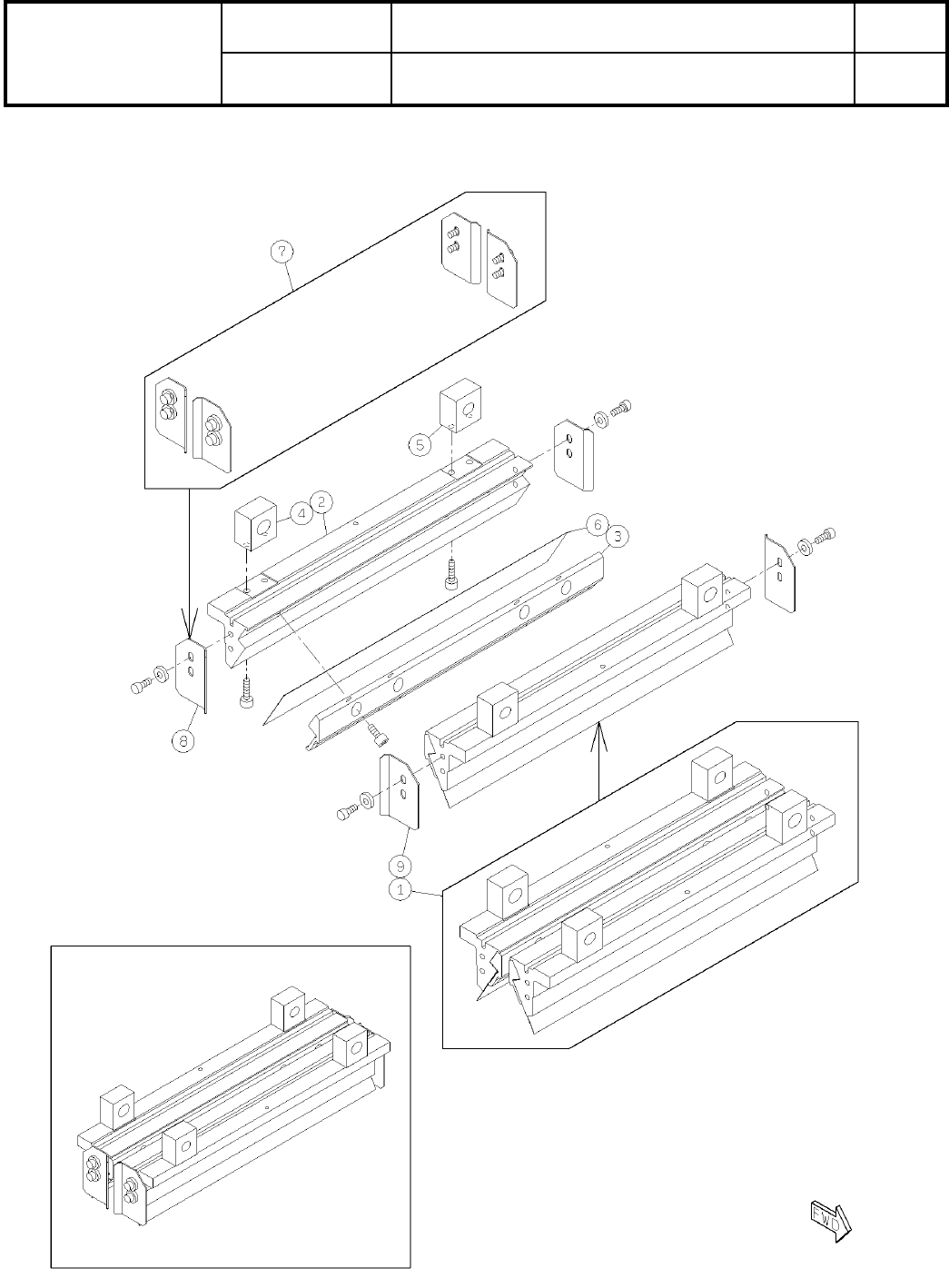 7

5

4

2

6

3

8

9

1

FWD