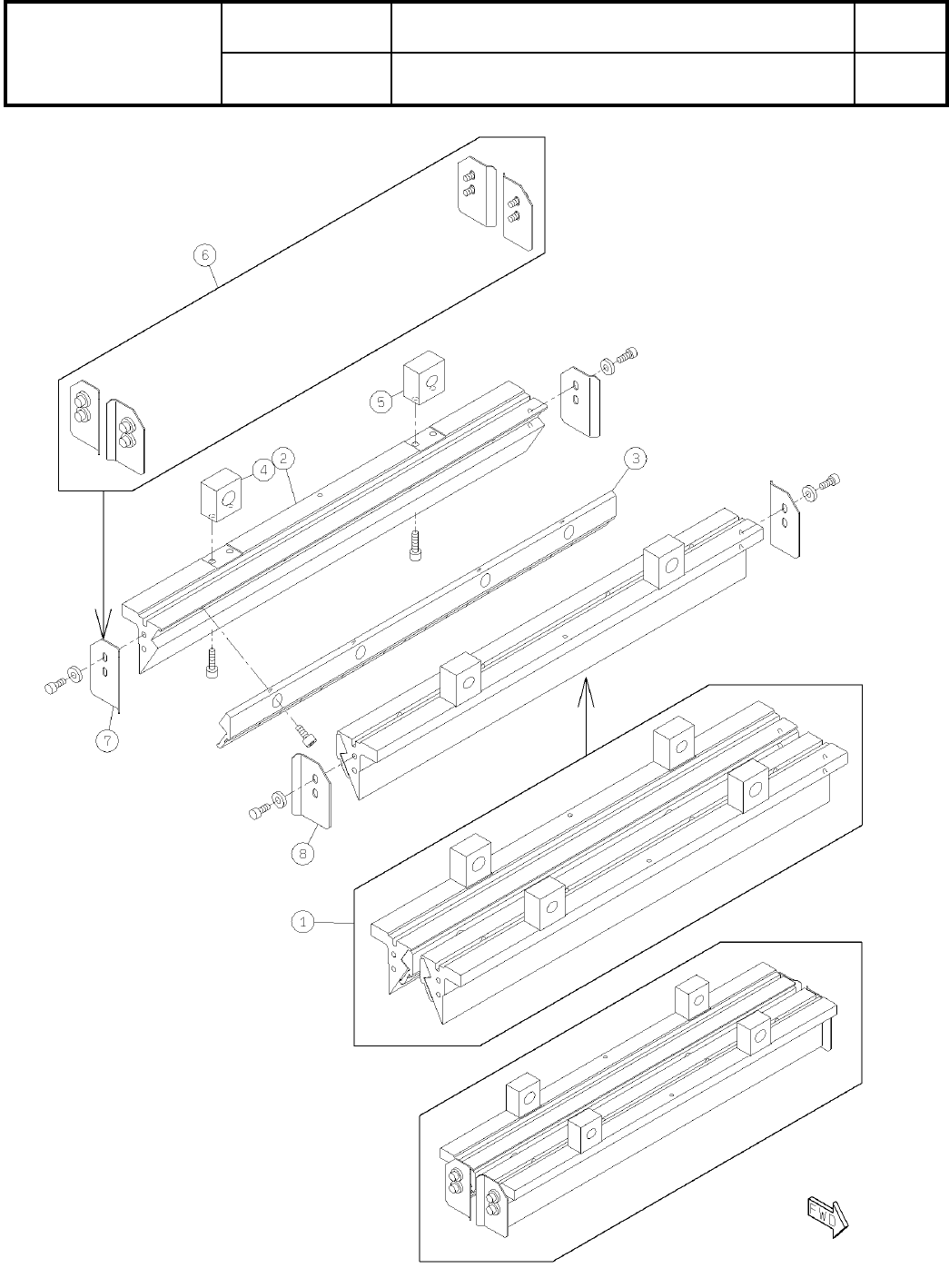 6

5

4

2

3

7

8

1

FWD