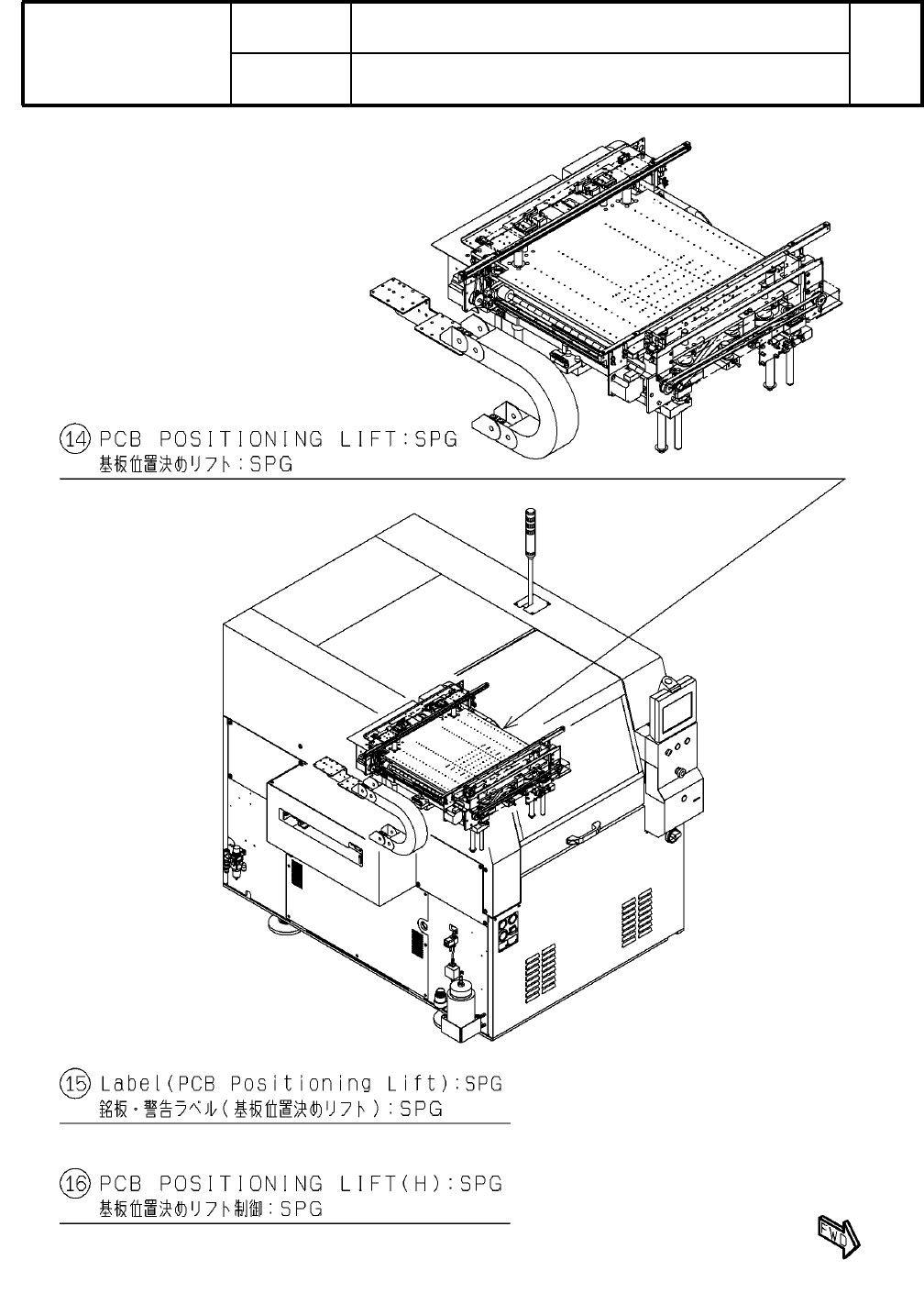 ⑭ PCB POSITIONING LIFT:SPG
基板位置決めリフト:SPG

⑮ Label(PCB Positioning Lift):SPG
銘板・警告ラベル(基板位置決めリフト):SPG

⑯ PCB POSITIONING LIFT(H):SPG
基板位置決めリフト制御:SPG

FWD