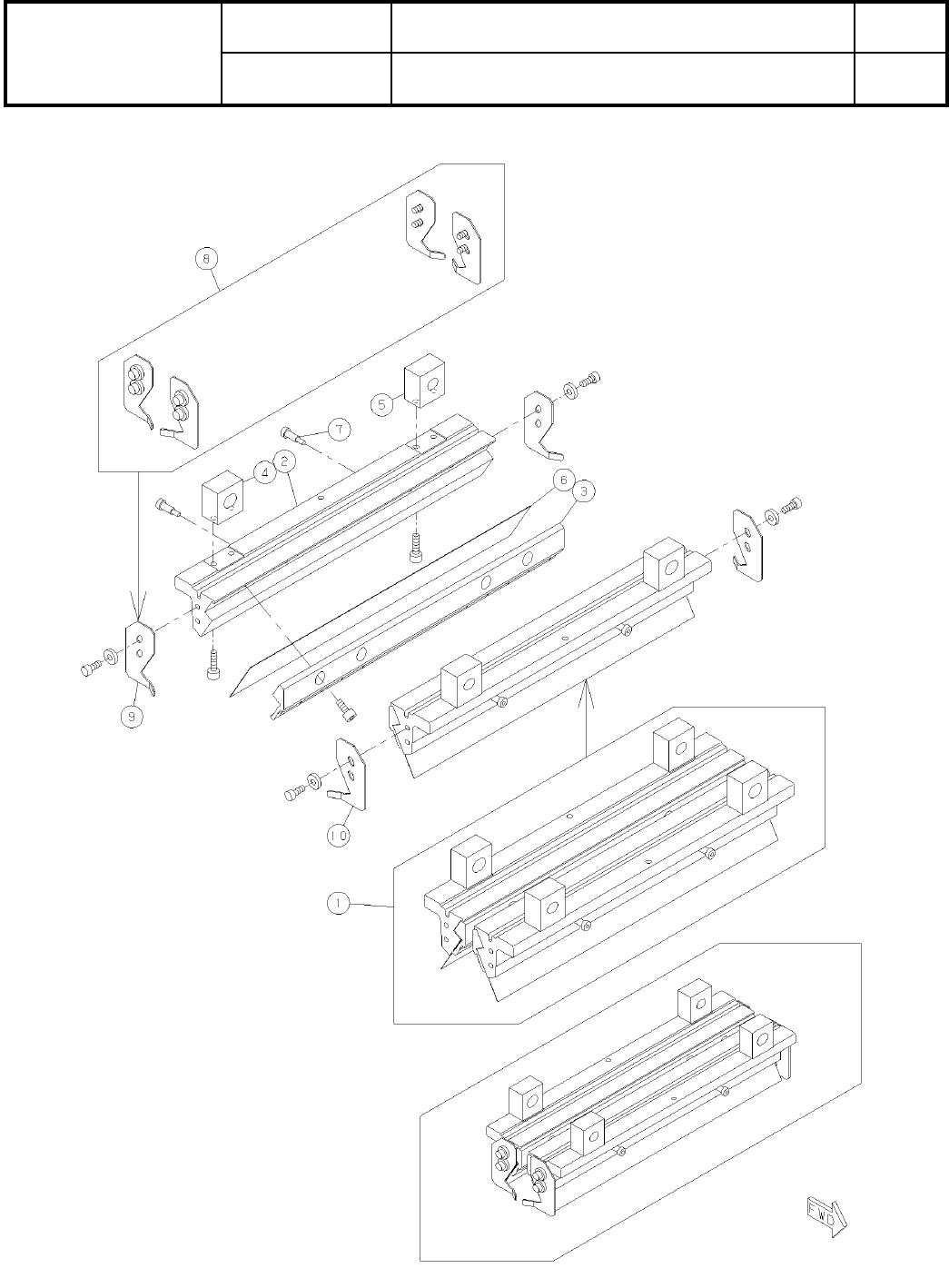 8

5

7

4 2

6 3

9

10

1

FWD