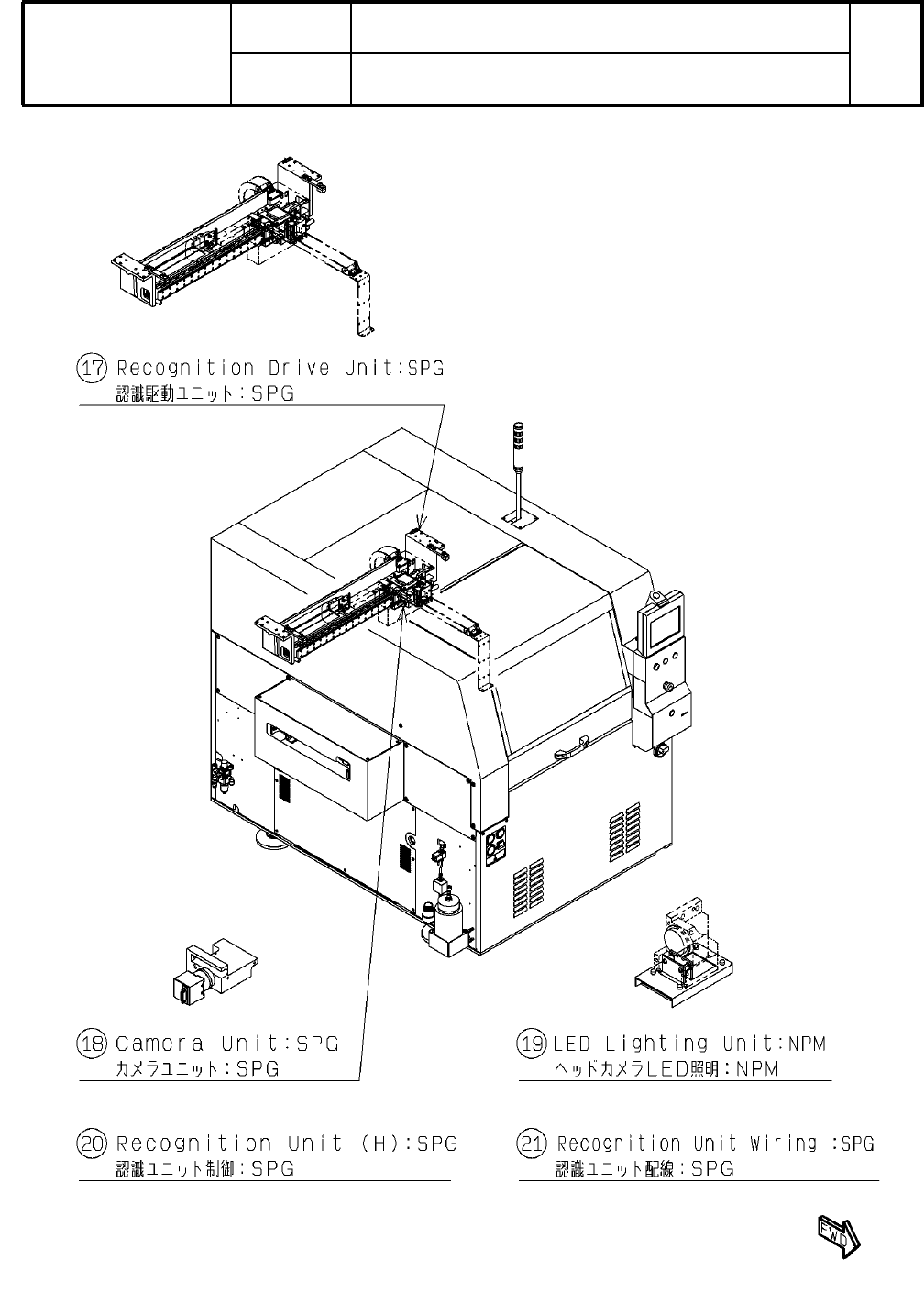 ⑰ Recognition Drive Unit:SPG
認識駆動ユニット：SPG

⑱ Camera Unit:SPG
カメラユニット：SPG

⑲ LED Lighting Unit:NPM
ヘッドカメラLED照明：NPM

⑳ Recognition Unit (H):SPG
認識ユニット制御：SPG

㉑ Recognition Unit Wiring :SPG
認識ユニット配線：SPG

FWD