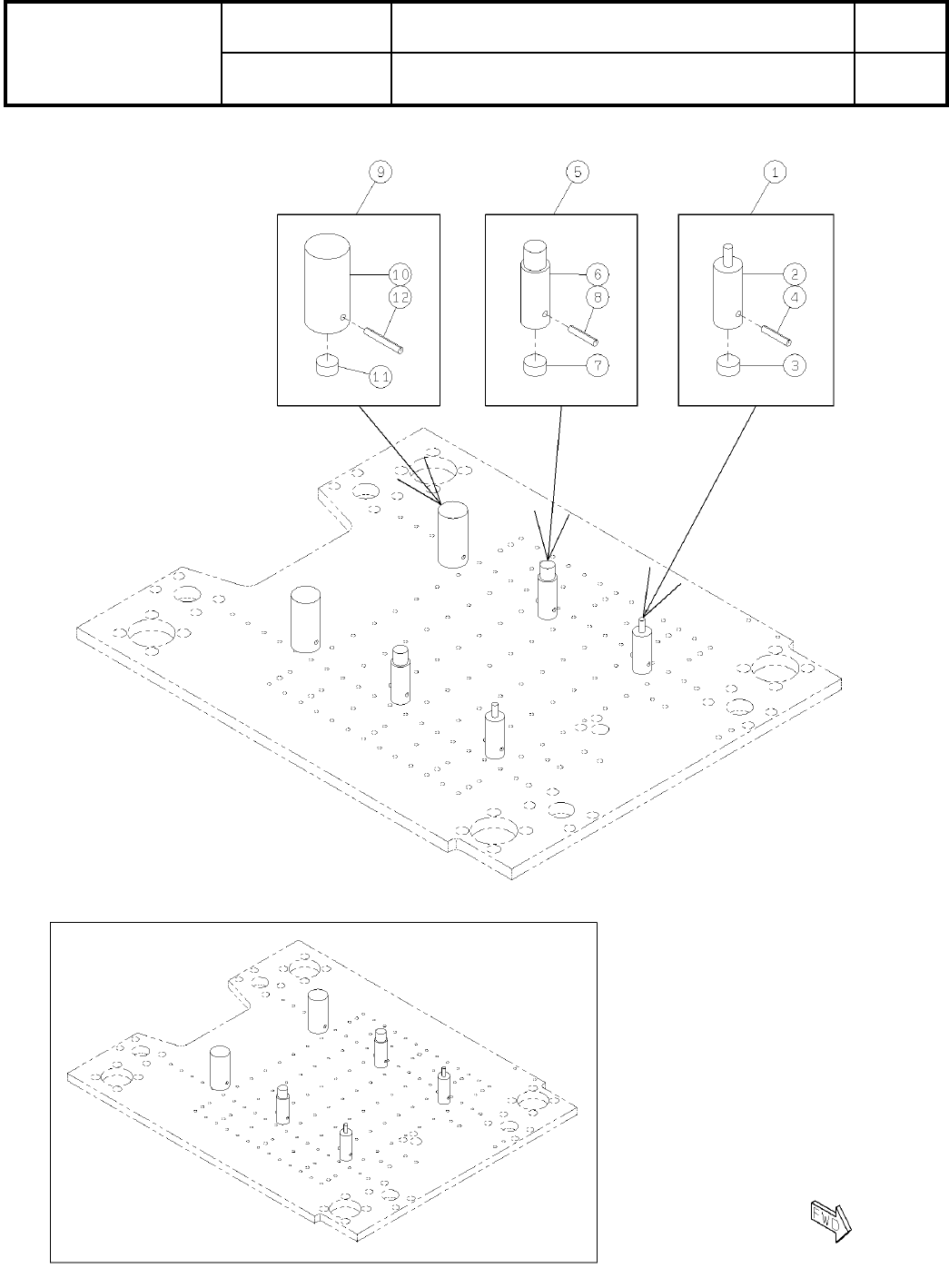 9

5

1

10

12

11

6

8

7

2

4

3

FWD