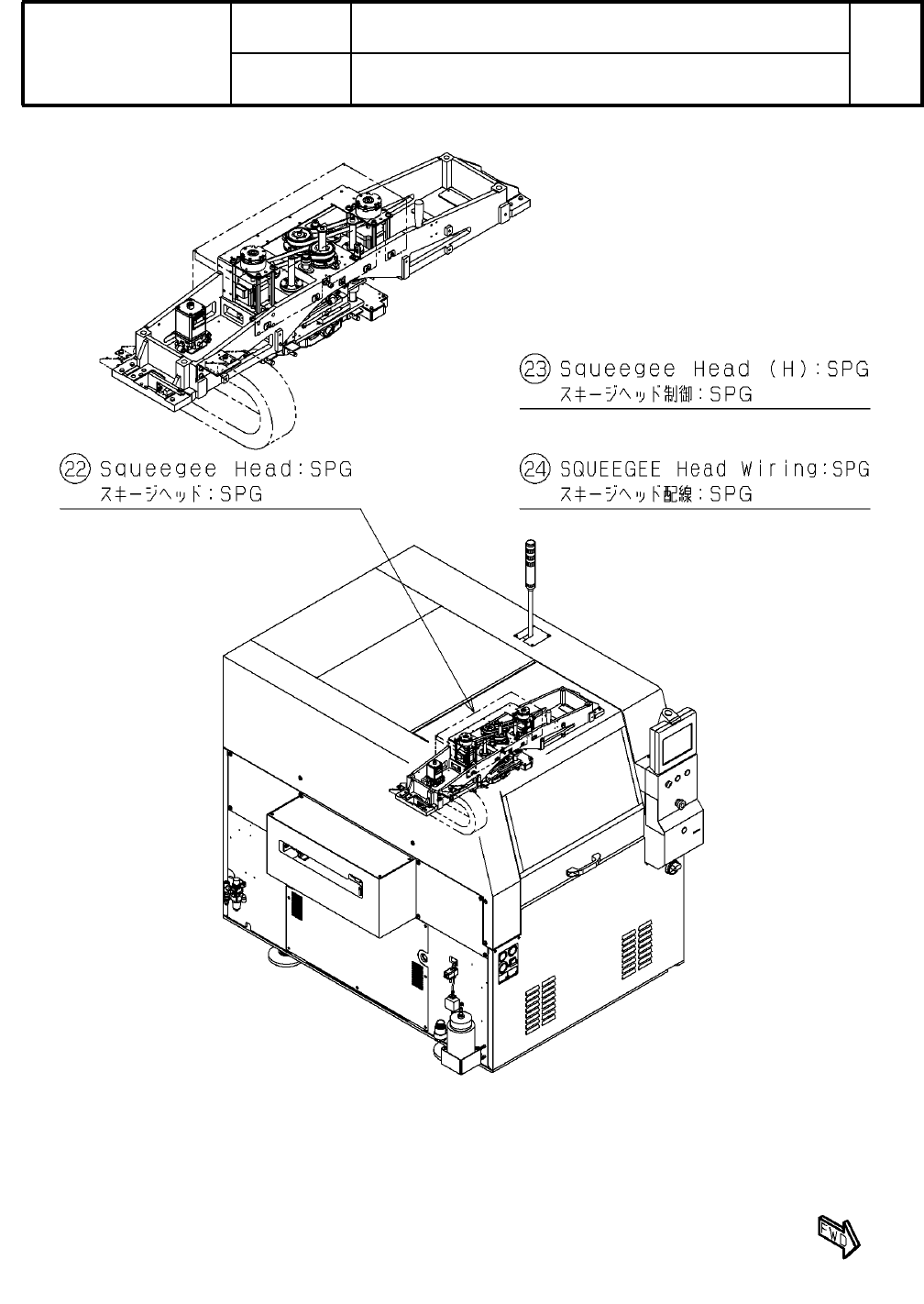 ㉓ Squeegee Head (H):SPG
スキージヘッド制御:SPG

㉒ Squeegee Head:SPG
スキージヘッド:SPG

㉔ SQUEEGEE Head Wiring:SPG
スキージヘッド配線:SPG

FWD