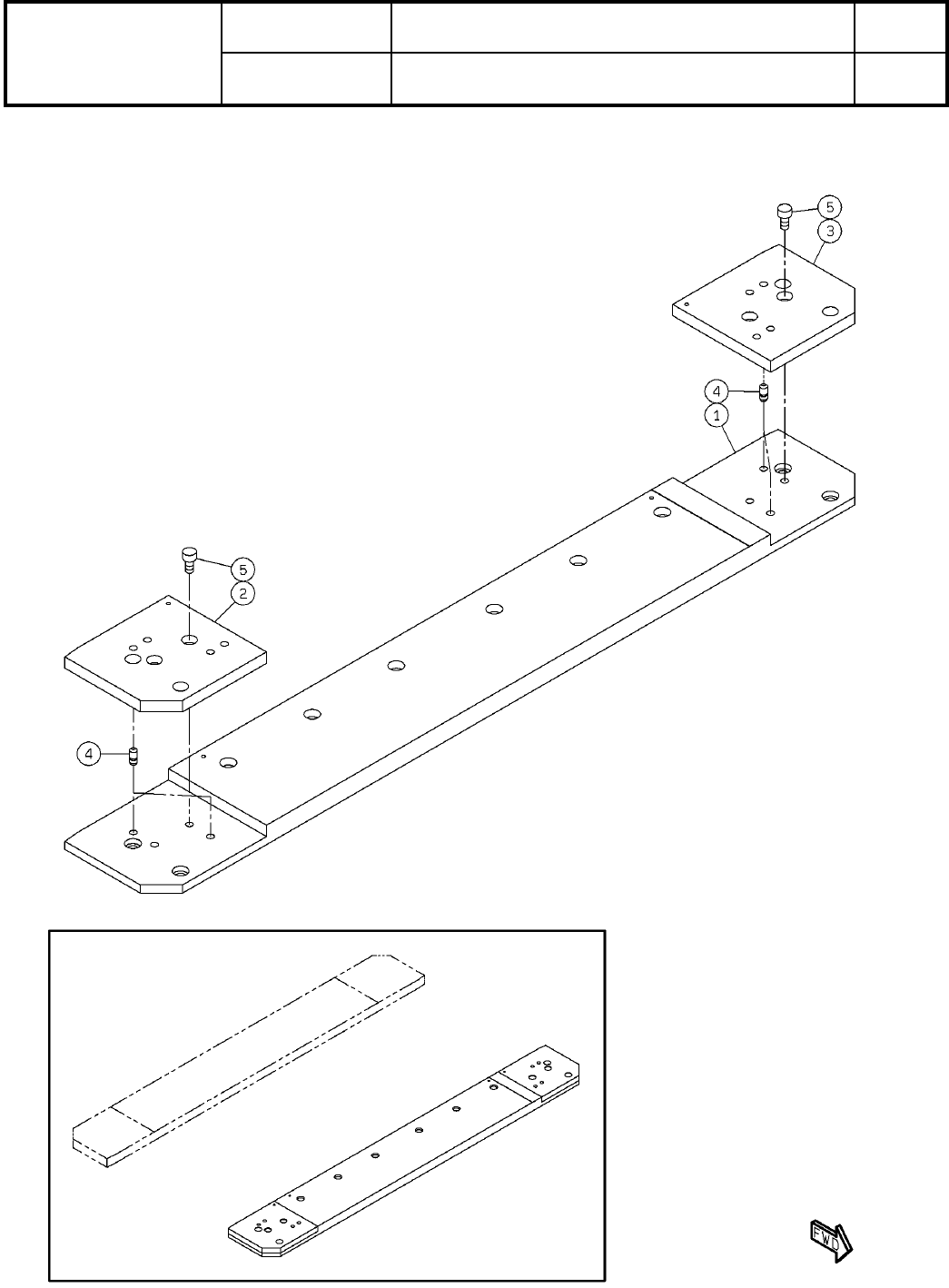 5
3
4
1
5
2
4
FWD