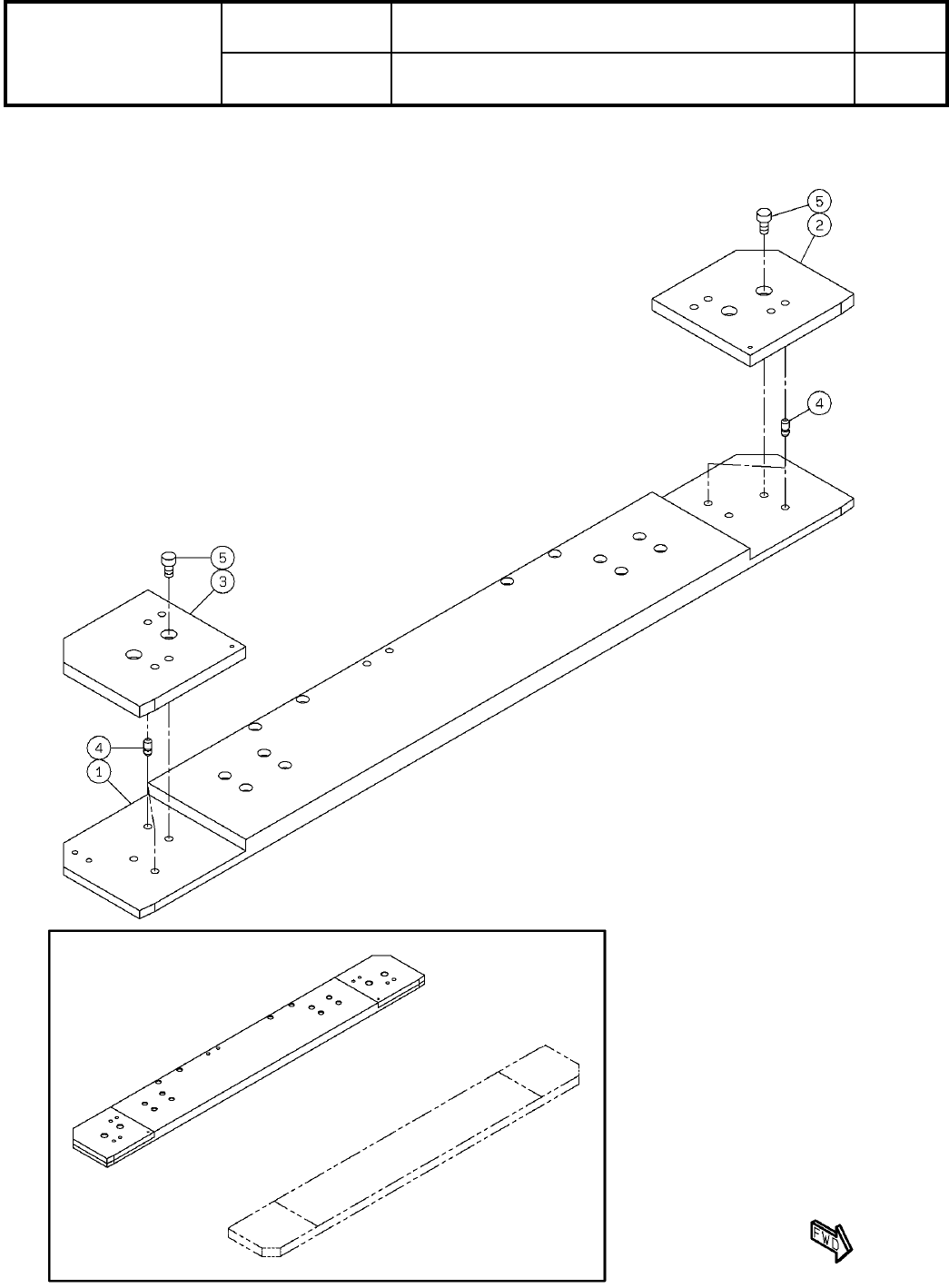 5
2
4
5
3
4
1
FWD