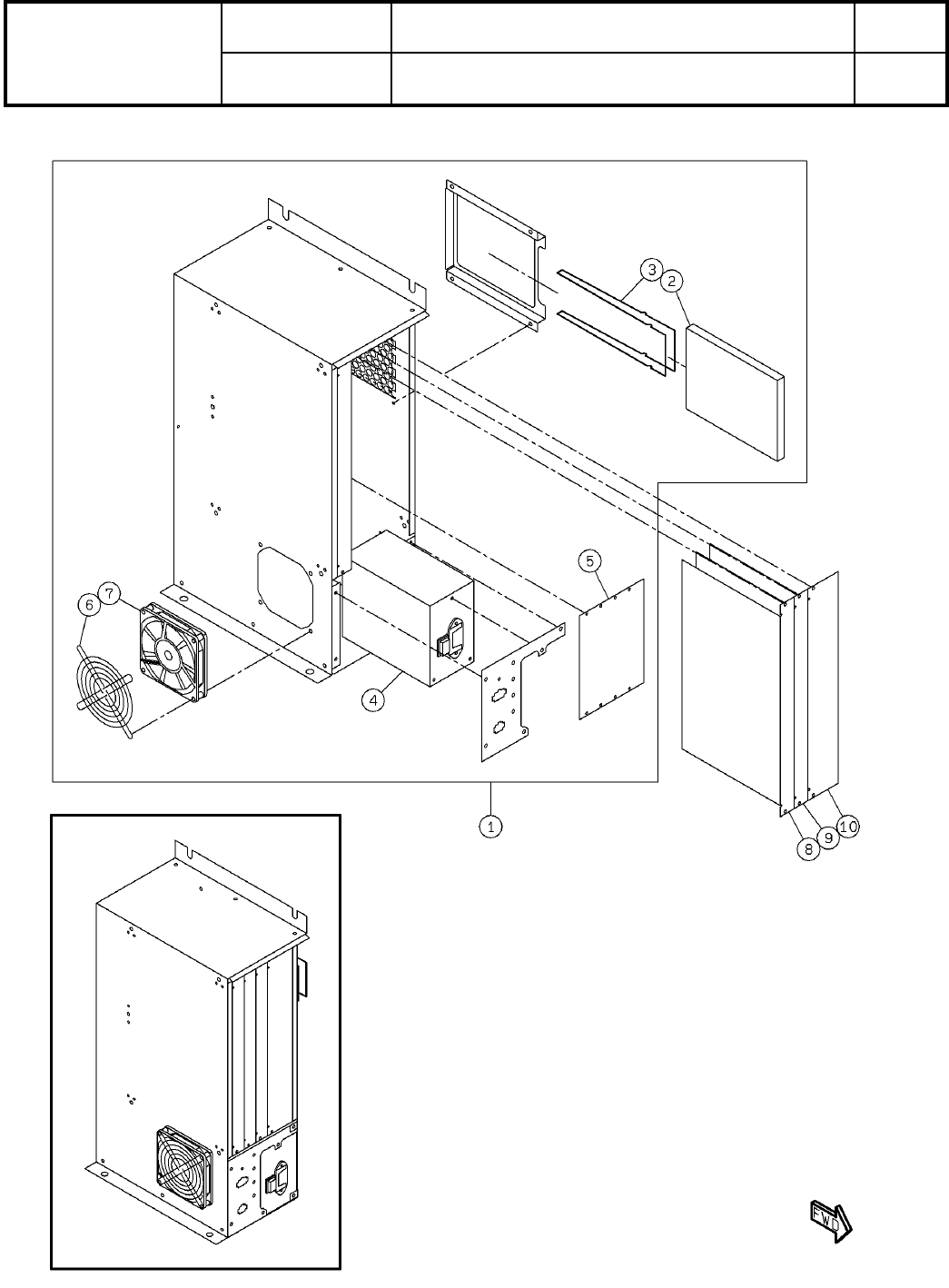 3
2
5
7
6
4
1
8
9
10
FWD