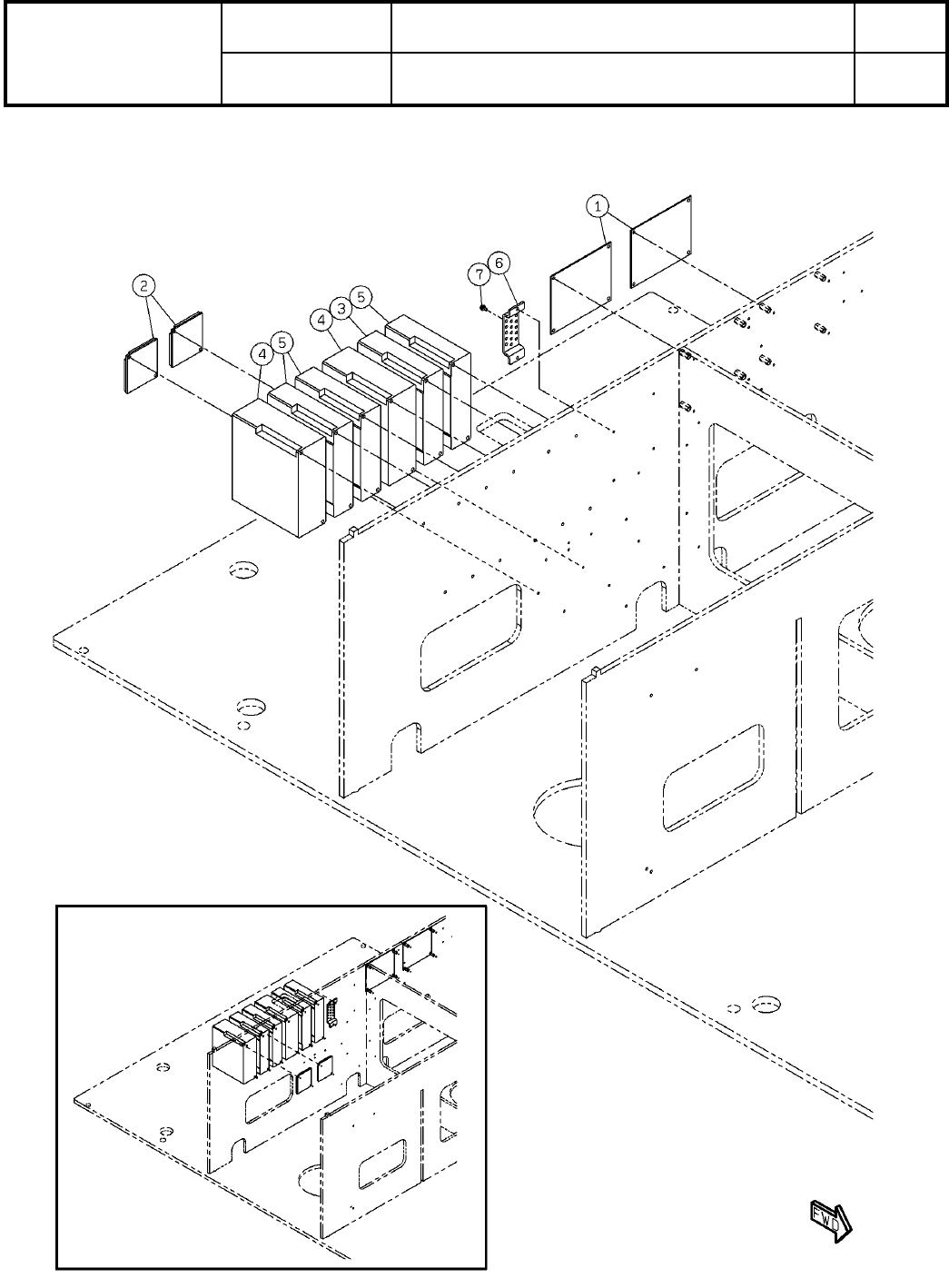 1

2

7 6

4 3 5

4 5

FWD