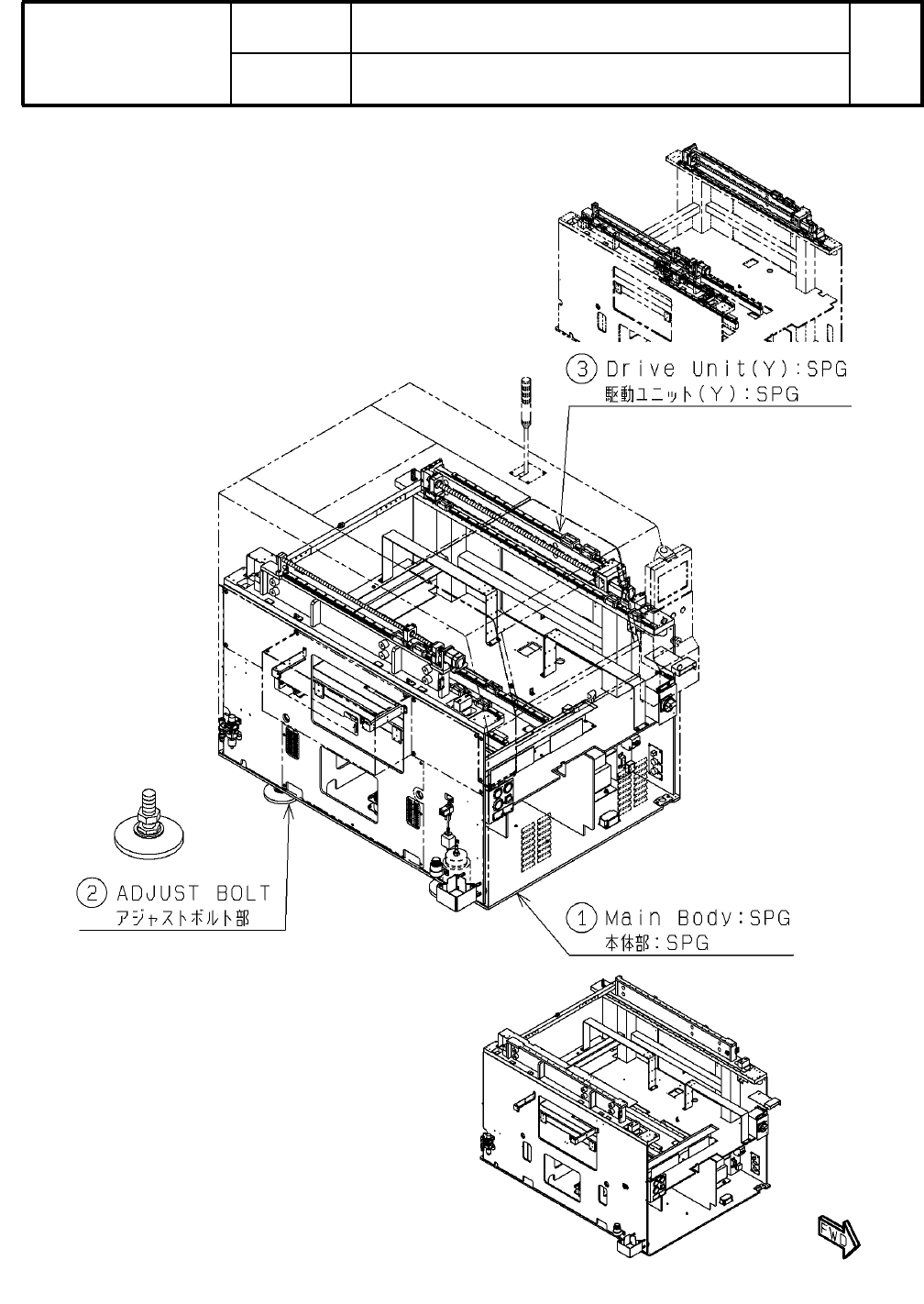 3 Drive Unit(Y):SPG
駆動ユニット(Y):SPG

2 ADJUST BOLT
アジャストボルト部

1 Main Body:SPG
本体部:SPG

FWD