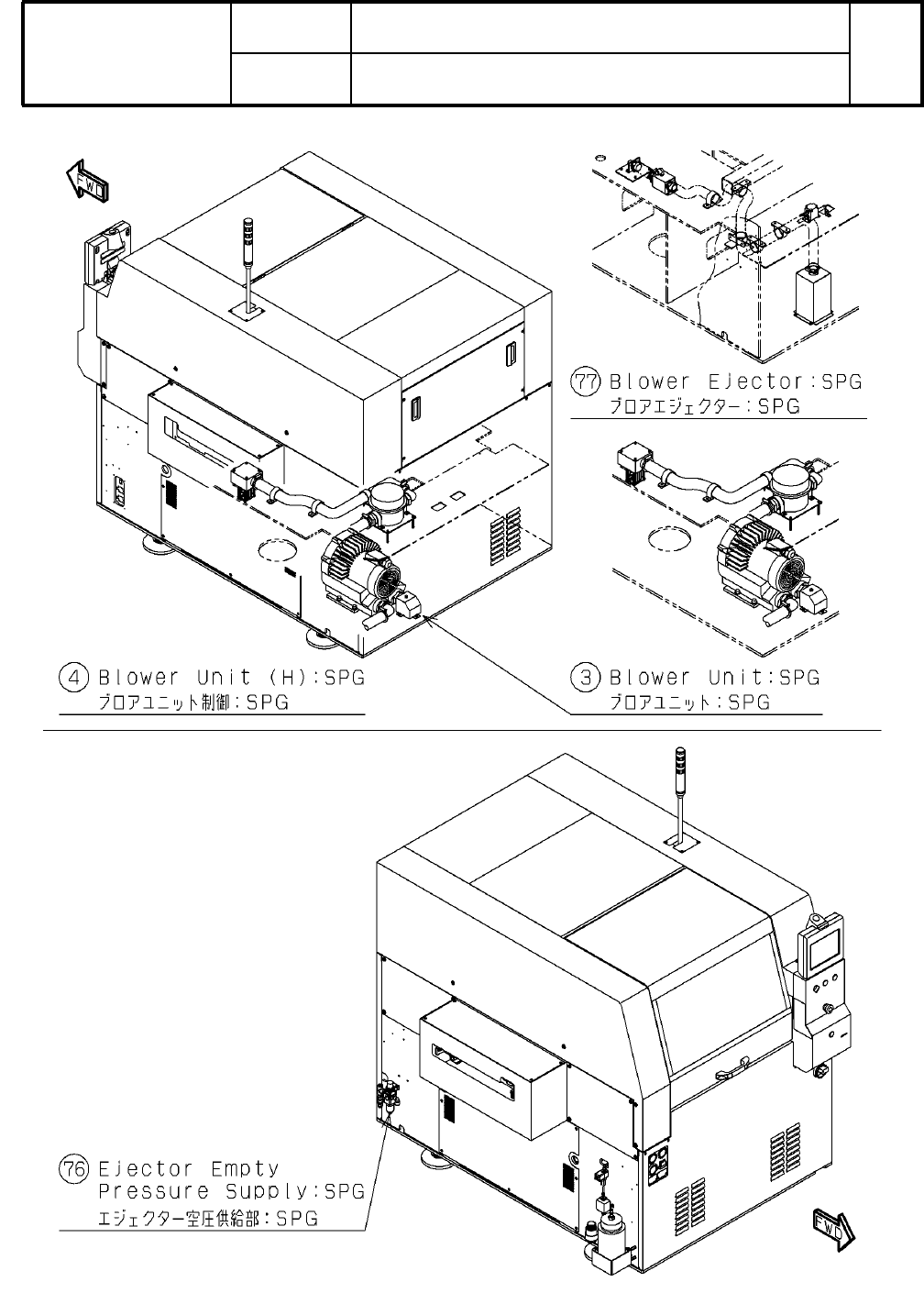 FWD

77 Blower Ejector:SPG
ブロアエジェクター:SPG

4 Blower Unit (H):SPG
ブロアユニット制御:SPG

3 Blower Unit:SPG
ブロアユニット:SPG

76 Ejector Empty Pressure Supply:SPG
エジェクター空圧供給部:SPG

FWD