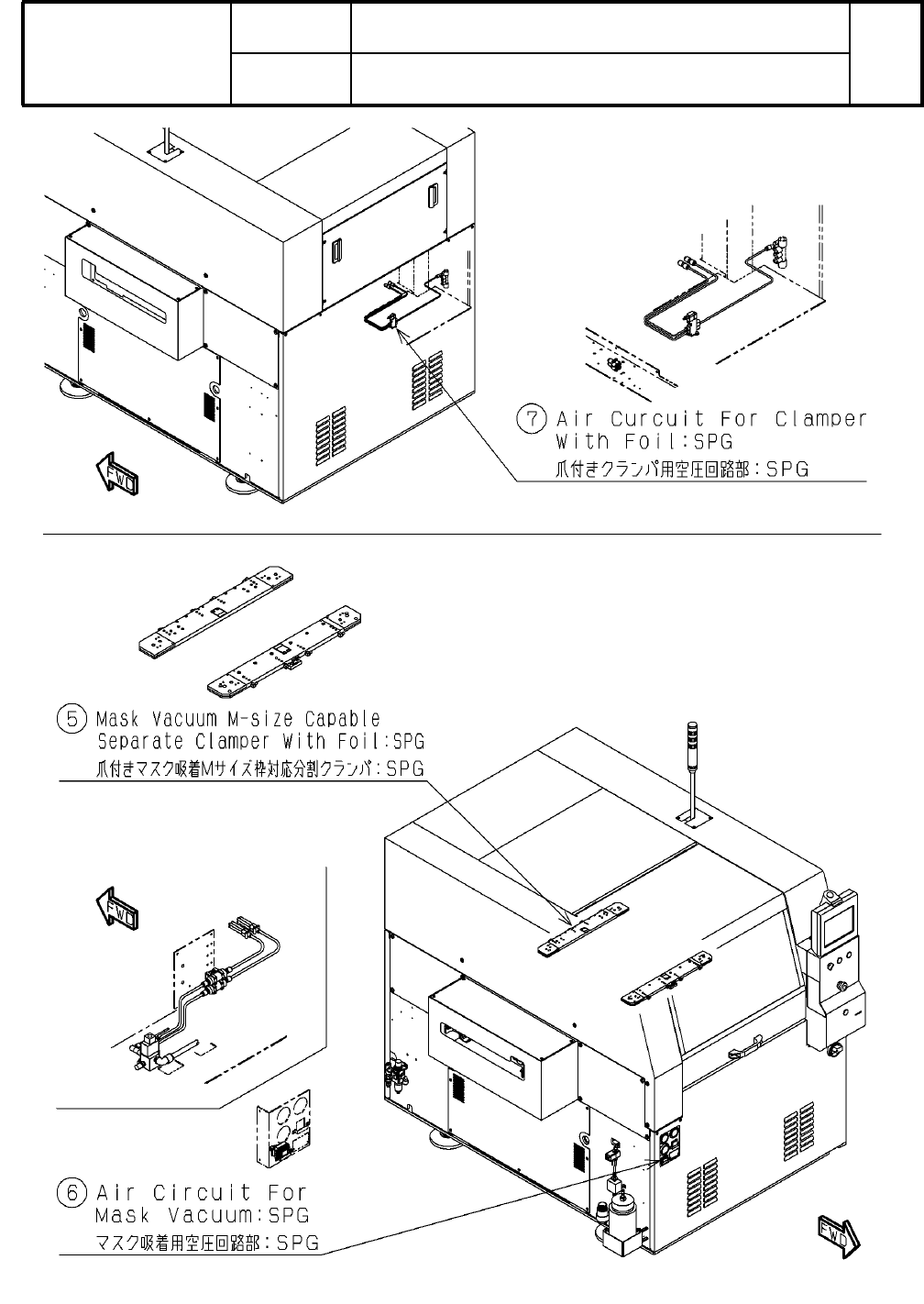 FWD

⑦ Air Curcuit For Clamper With Foil:SPG
爪付きクランパ用空圧回路部：SPG

⑤ Mask Vacuum M-size Capable Separate Clamper With Foil:SPG
爪付きマスク吸着Mサイズ枠対応分割クランパ：SPG

FWD

⑥ Air Circuit For Mask Vacuum:SPG
マスク吸着用空圧回路部：SPG

FWD