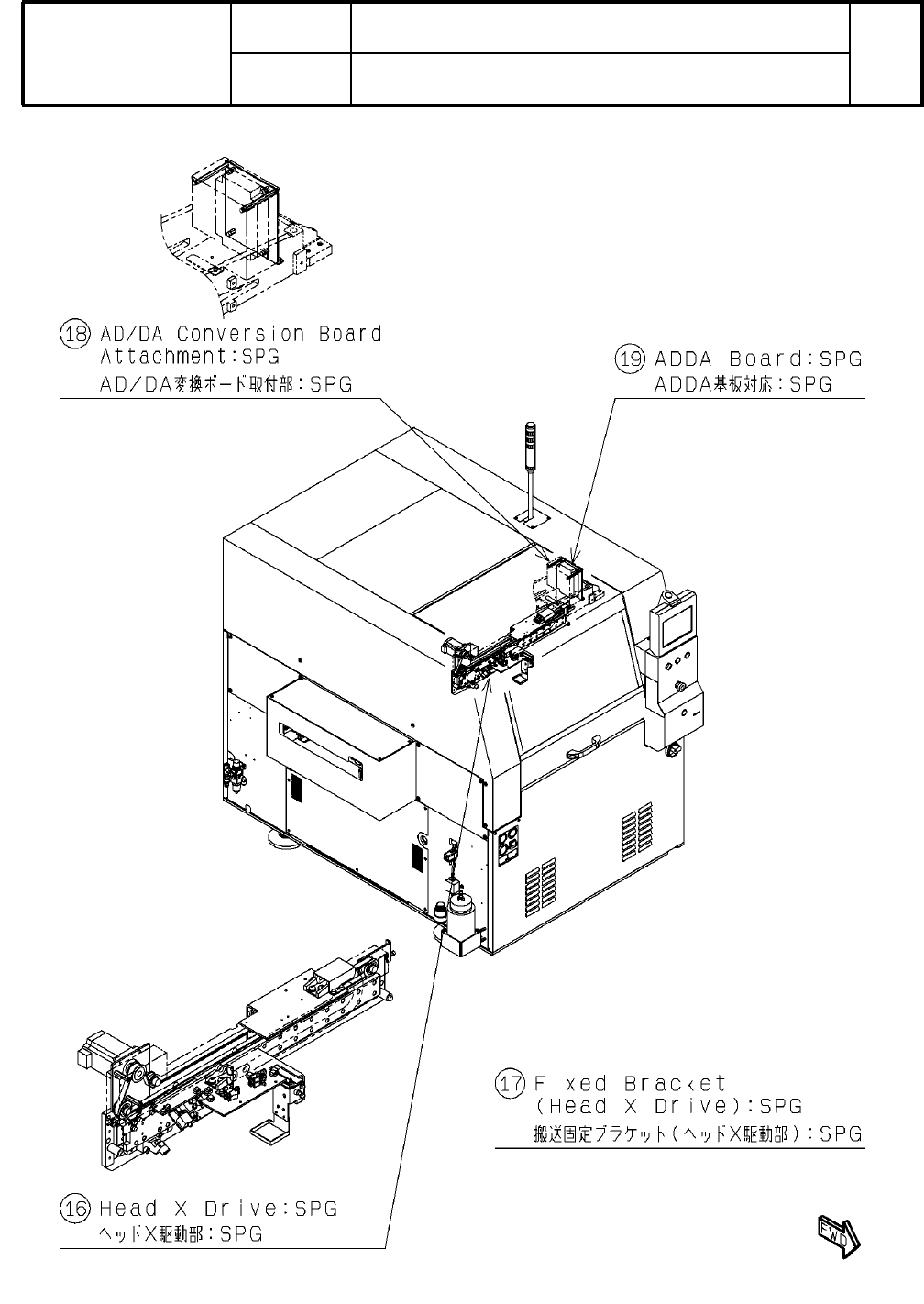 ⑱ AD/DA Conversion Board Attachment:SPG
AD/DA変換ボード取付部:SPG

⑲ ADDA Board:SPG
ADDA基板対応:SPG

⑰ Fixed Bracket (Head X Drive):SPG
搬送固定ブラケット(ヘッドX駆動部):SPG

⑯ Head X Drive:SPG
ヘッドX駆動部:SPG

FWD