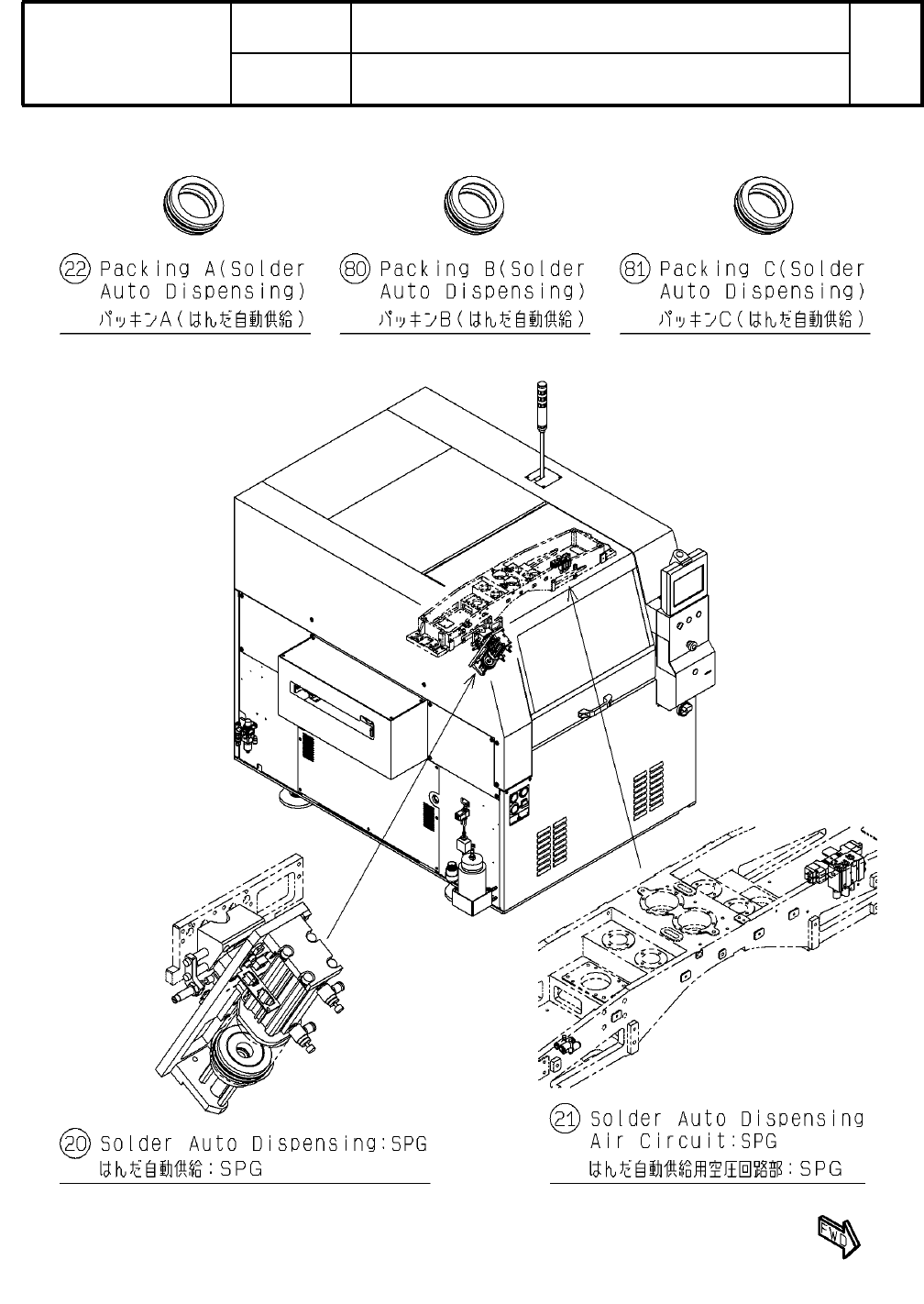 ㉒ Packing A(Solder Auto Dispensing)
パッキンA（はんだ自動供給）

⑧⓪ Packing B(Solder Auto Dispensing)
パッキンB（はんだ自動供給）

⑧① Packing C(Solder Auto Dispensing)
パッキンC（はんだ自動供給）

⑳ Solder Auto Dispensing:SPG
はんだ自動供給：SPG

㉑ Solder Auto Dispensing Air Circuit:SPG
はんだ自動供給用空圧回路部：SPG

FWD