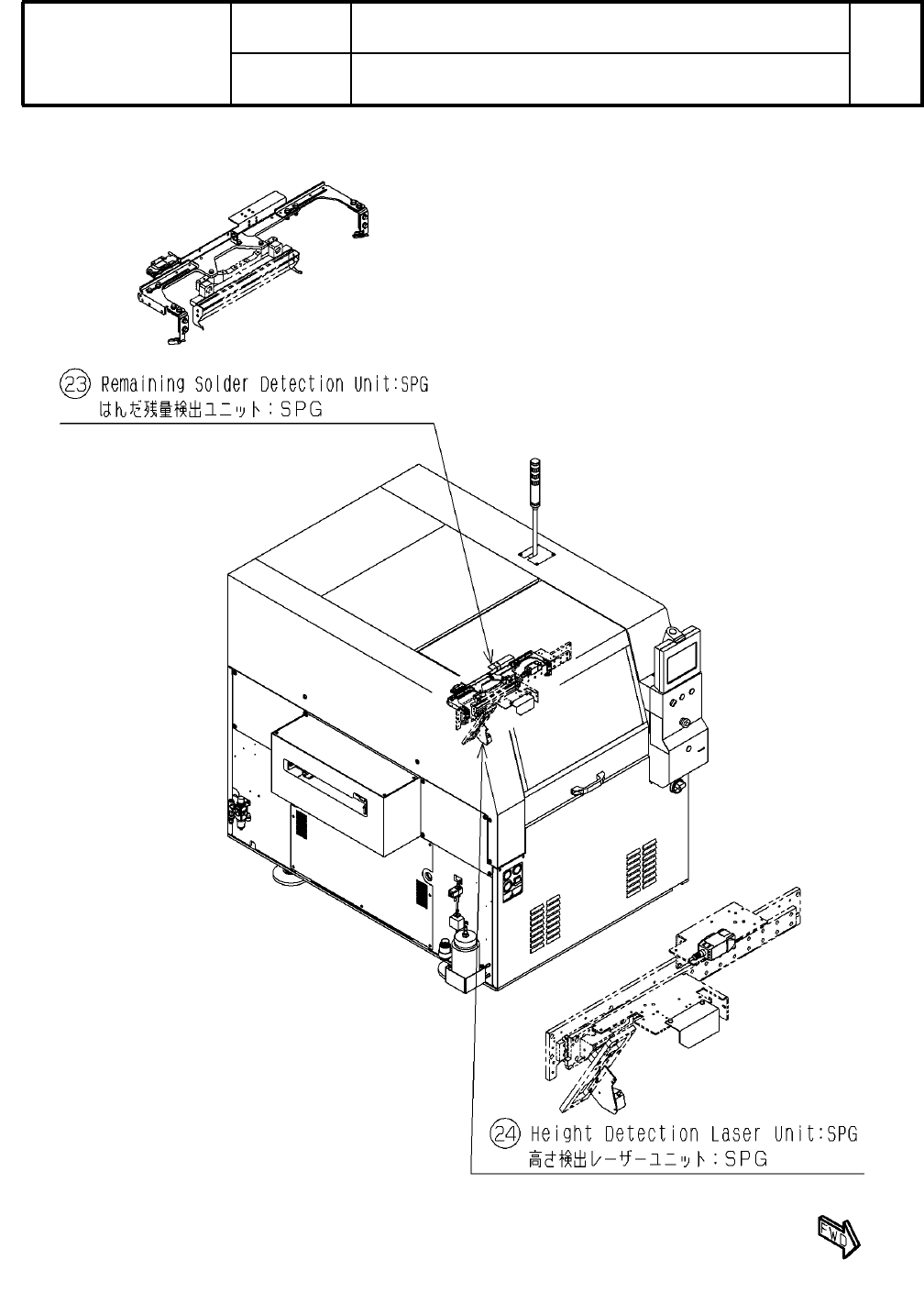 ㉓ Remaining Solder Detection Unit:SPG
はんだ残量検出ユニット：SPG

㉔ Height Detection Laser Unit:SPG
高さ検出レーザーユニット：SPG

FWD