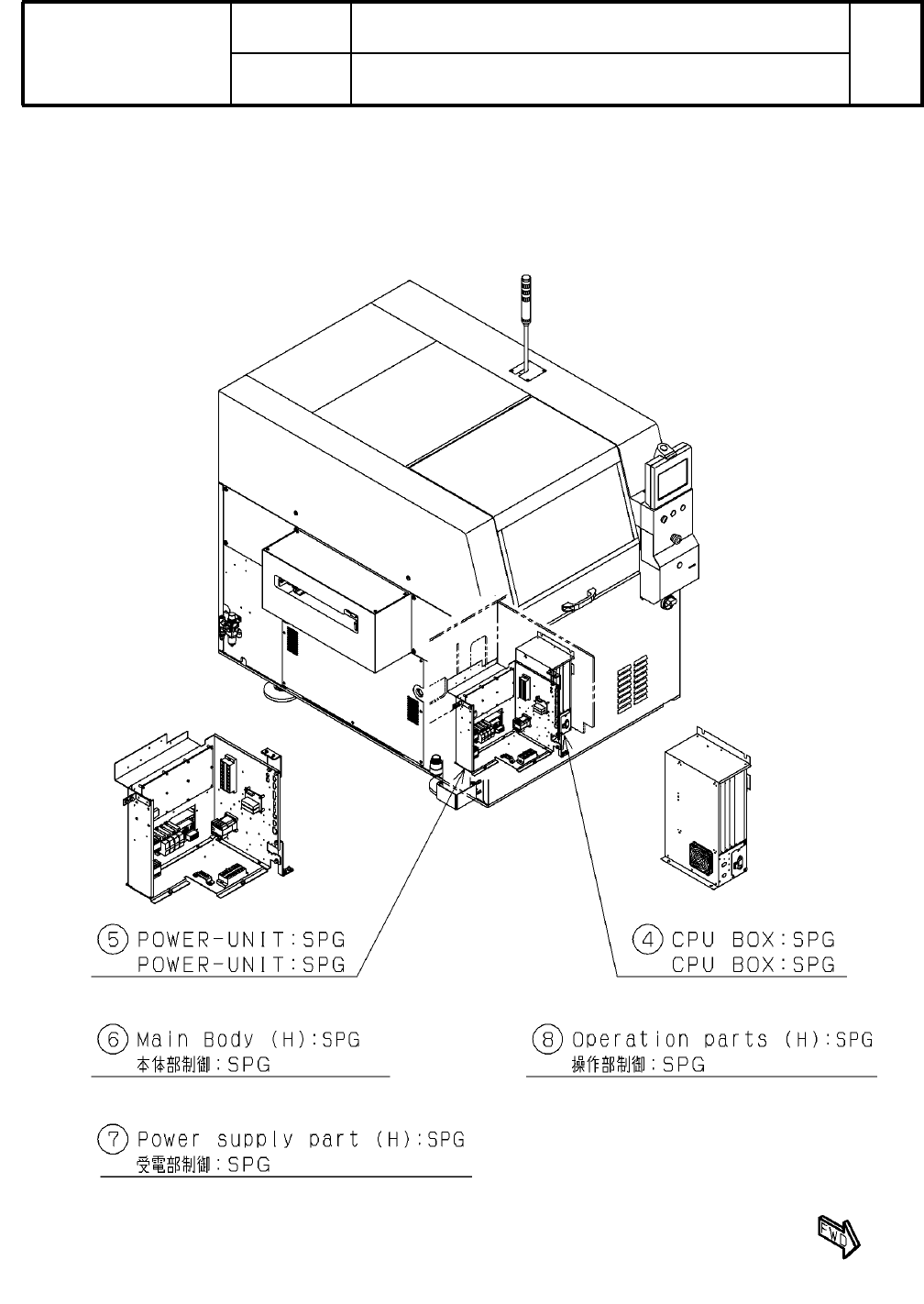 ⑤ POWER-UNIT:SPG
POWER-UNIT:SPG

④ CPU BOX:SPG
CPU BOX:SPG

⑥ Main Body (H):SPG
本体部制御:SPG

⑧ Operation parts (H):SPG
操作部制御:SPG

⑦ Power supply part (H):SPG
受電部制御:SPG

FWD