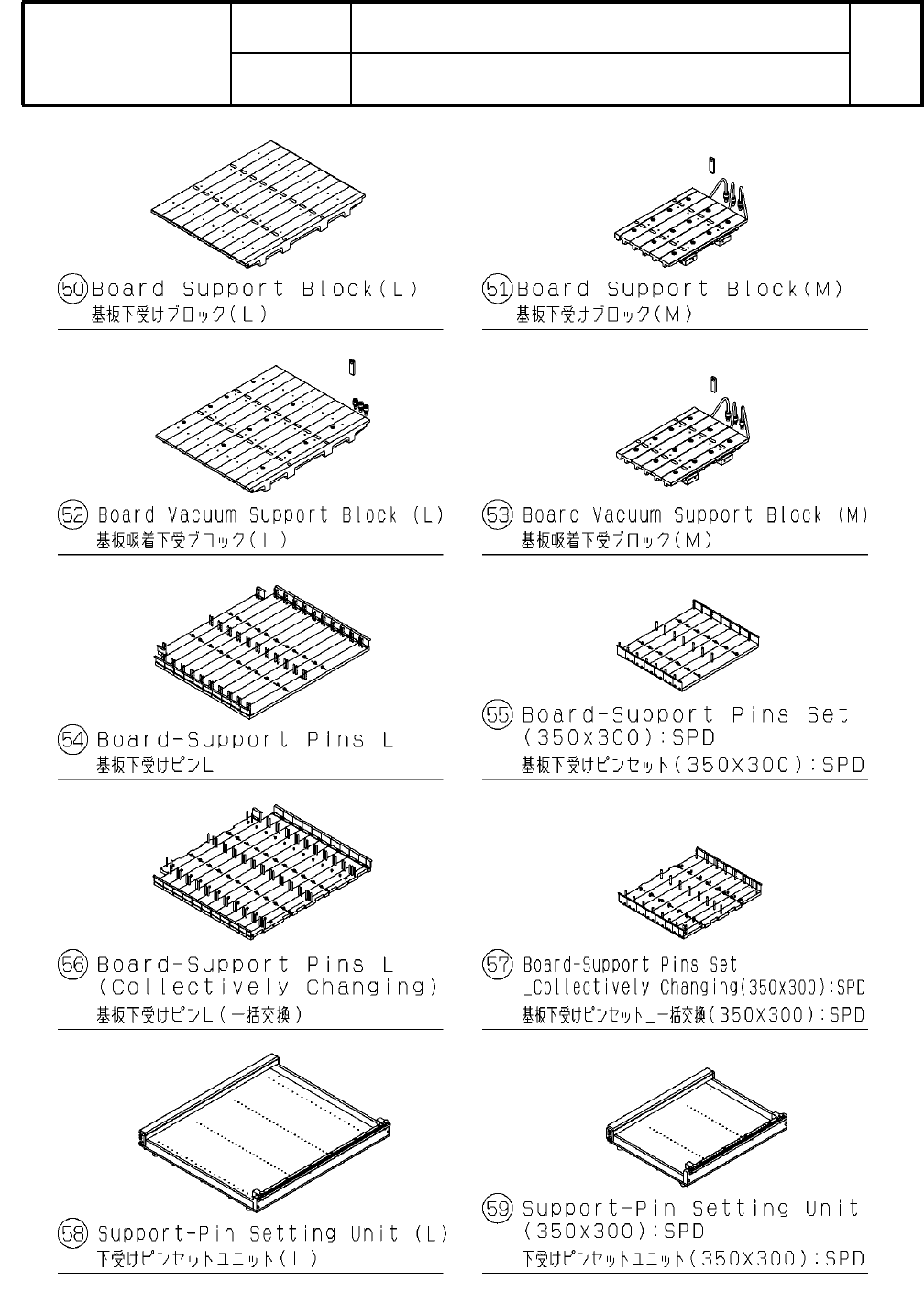 50 Board Support Block(L)
基板下受けブロック(L)

51 Board Support Block(M)
基板下受けブロック(M)

52 Board Vacuum Support Block (L)
基板吸着下受ブロック(L)

53 Board Vacuum Support Block (M)
基板吸着下受ブロック(M)

54 Board-Support Pins L
基板下受けピンL

55 Board-Support Pins Set (350x300):SPD
基板下受けピンセット(350X300):SPD

56 Board-Support Pins L (Collectively Changing)
基板下受けピンL(一括交換)

57 Board-Support Pins Set _Collectively Changing(350x300):SPD
基板下受けピンセット_一括交換(350X300):SPD

58 Support-Pin Setting Unit (L)
下受けピンセットユニット(L)

59 Support-Pin Setting Unit (350x300):SPD
下受けピンセットユニット(350X300):SPD