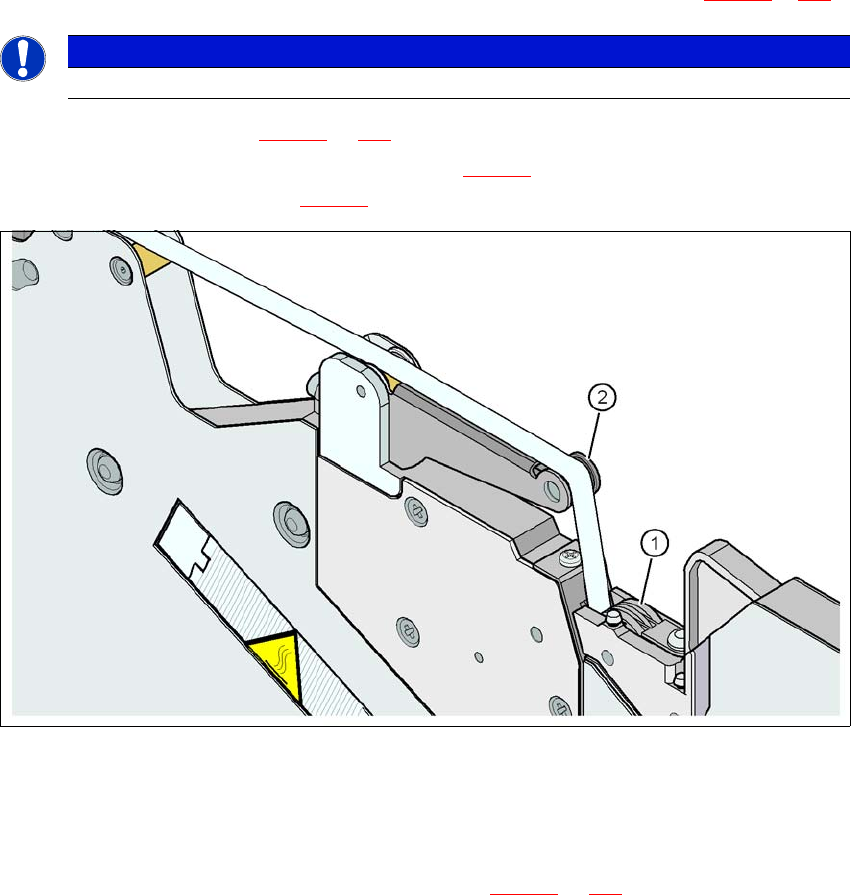 2
1