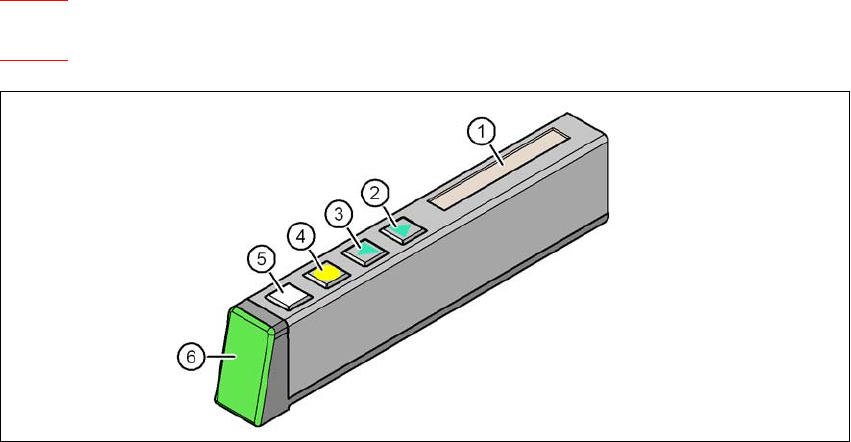 1

2

3

4

5

6