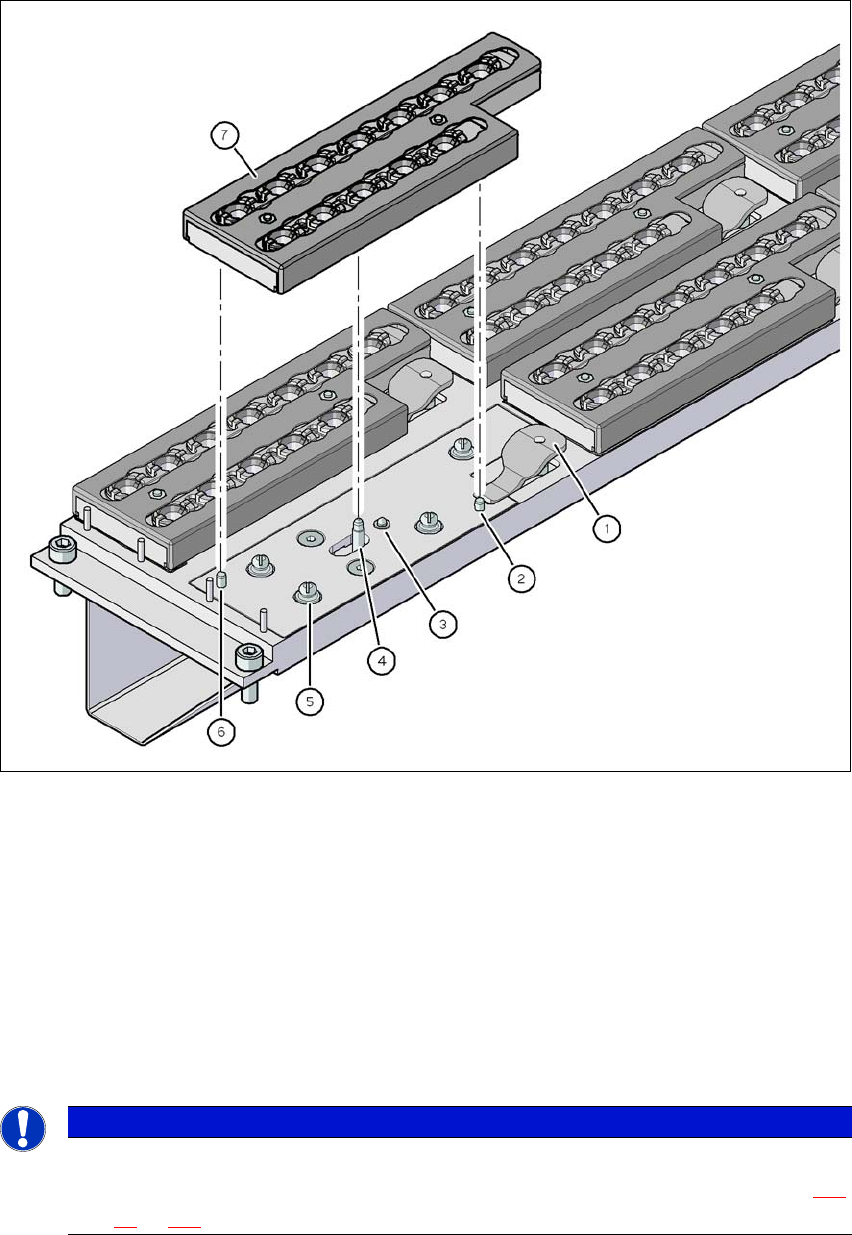 7

1

2

3

4

5

6