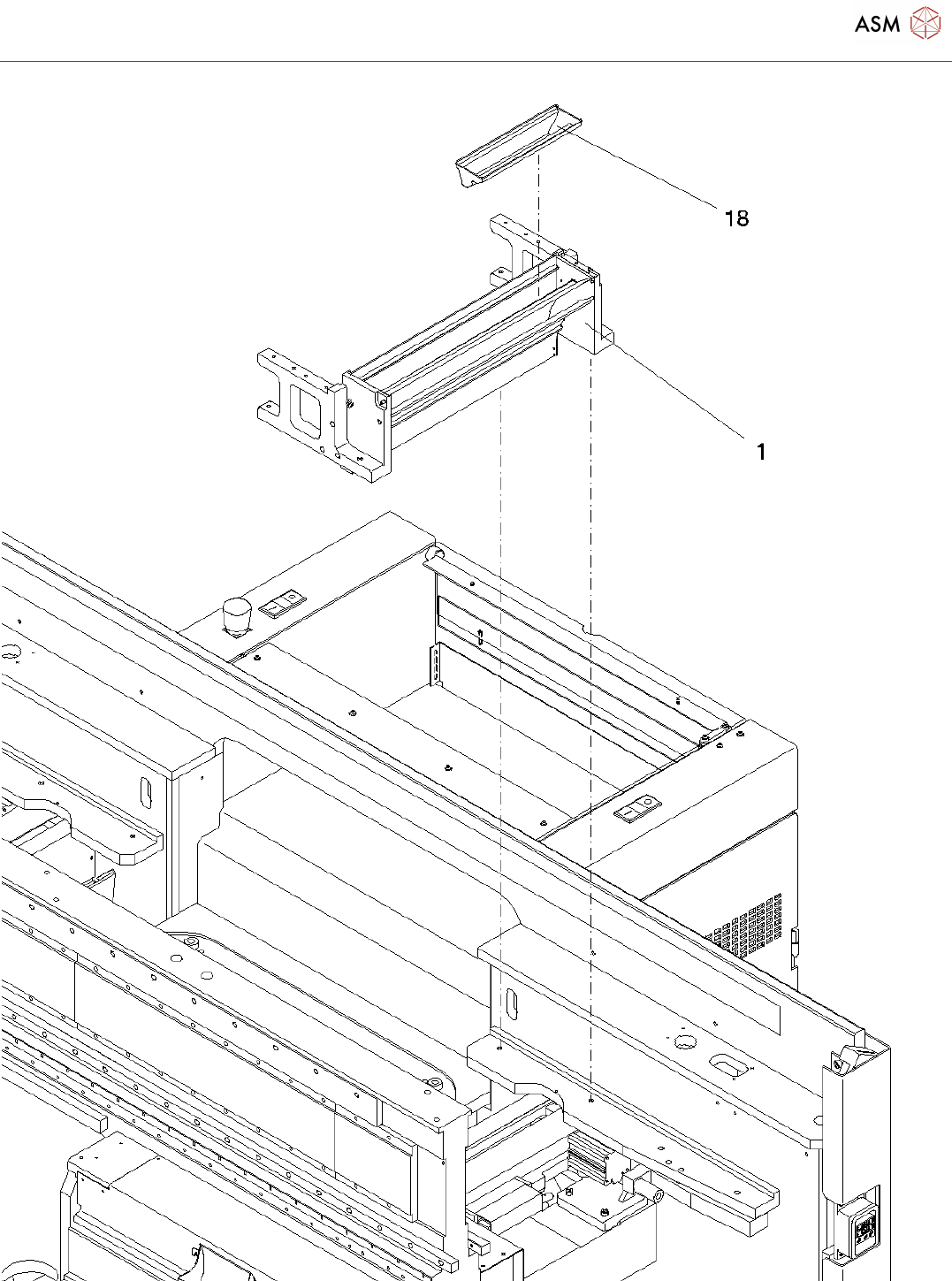 ASM

18

1